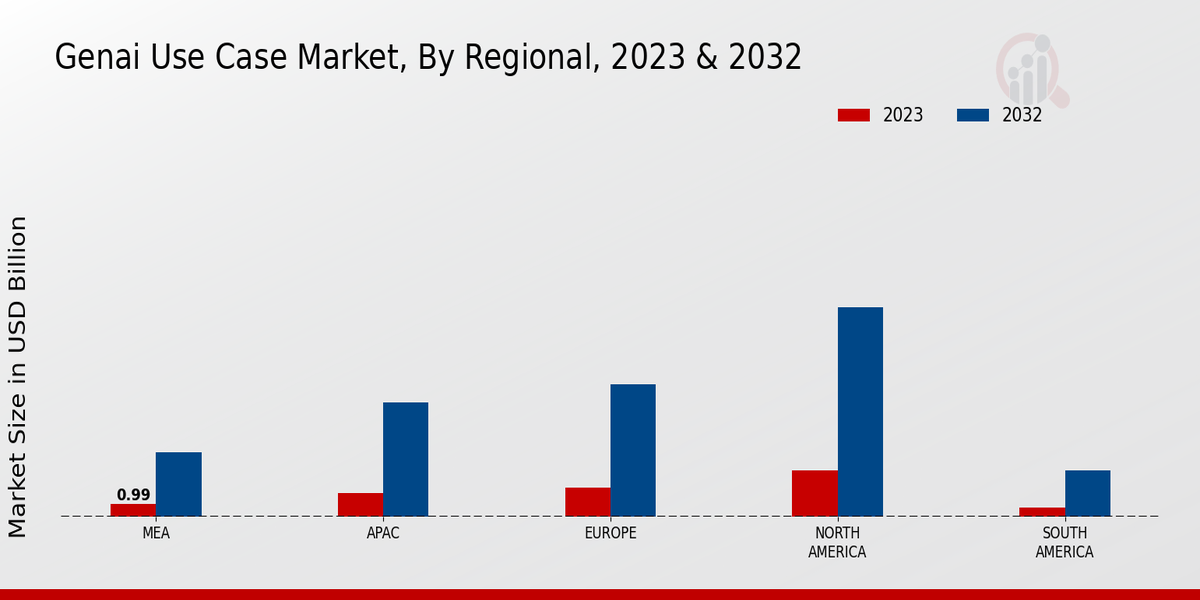 Genai Use Case Market, By Regional, 2023 & 2032

2023
2032

Market Size in USD Billion

0.99

MEA
APAC
EUROPE
NORTH AMERICA
SOUTH AMERICA