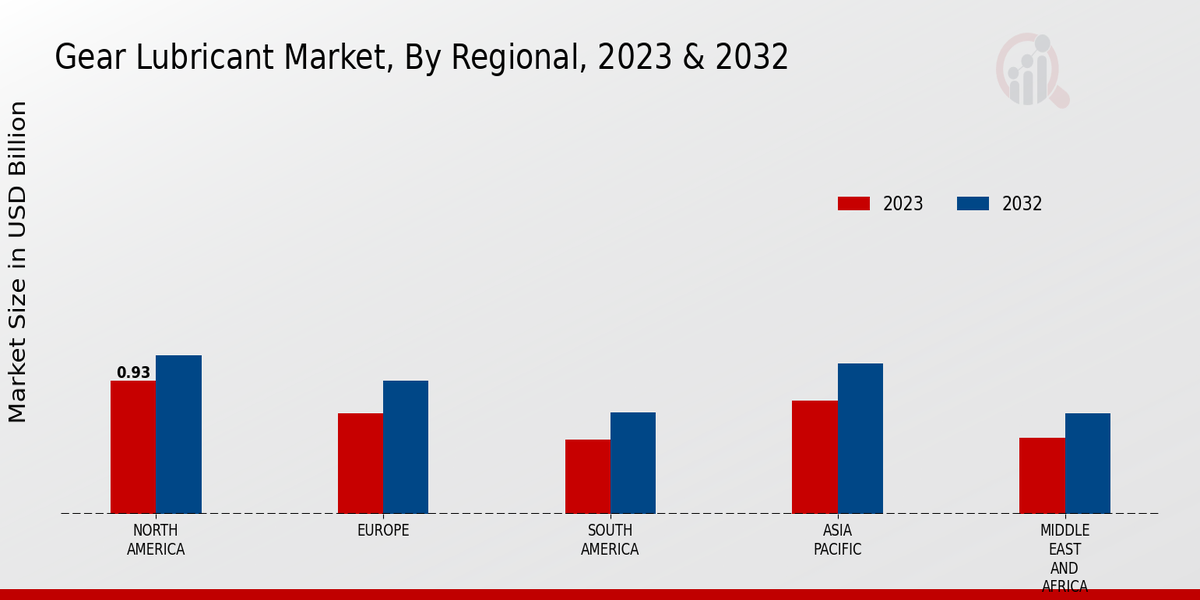 Gear Lubricant Market, By Regional, 2023 & 2032

Market Size in USD Billion

2023
2032

0.93

NORTH AMERICA

EUROPE

SOUTH AMERICA

ASIA PACIFIC

MIDDLE EAST AND AFRICA