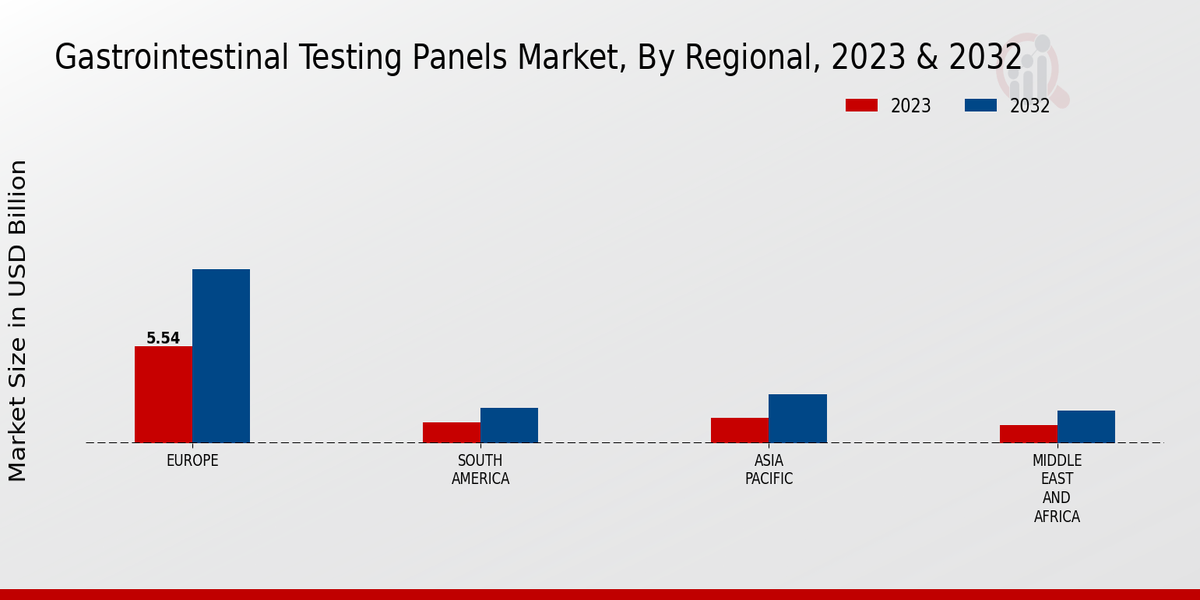 Gastrointestinal Testing Panels Market, By Regional, 2023 & 2032

2023
2032

Market Size in USD Billion

5.54

EUROPE
SOUTH AMERICA
ASIA PACIFIC
MIDDLE EAST AND AFRICA