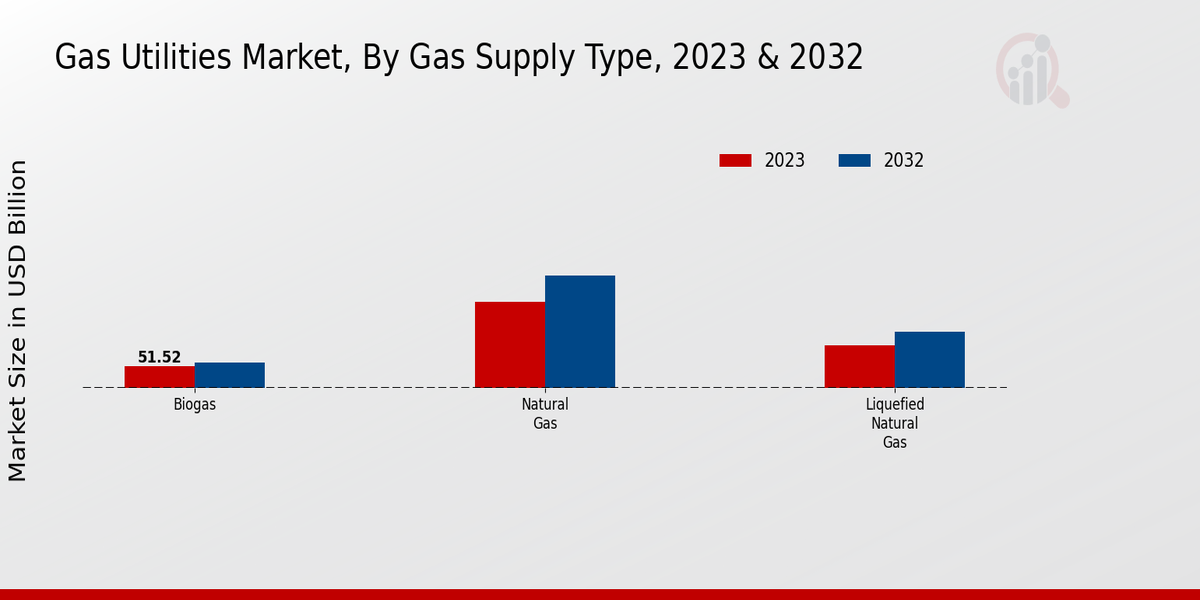 Gas Utilities Market, By Gas Supply Type, 2023 & 2032

2023 2032

Market Size in USD Billion

51.52

Biogas

Natural Gas

Liquefied Natural Gas