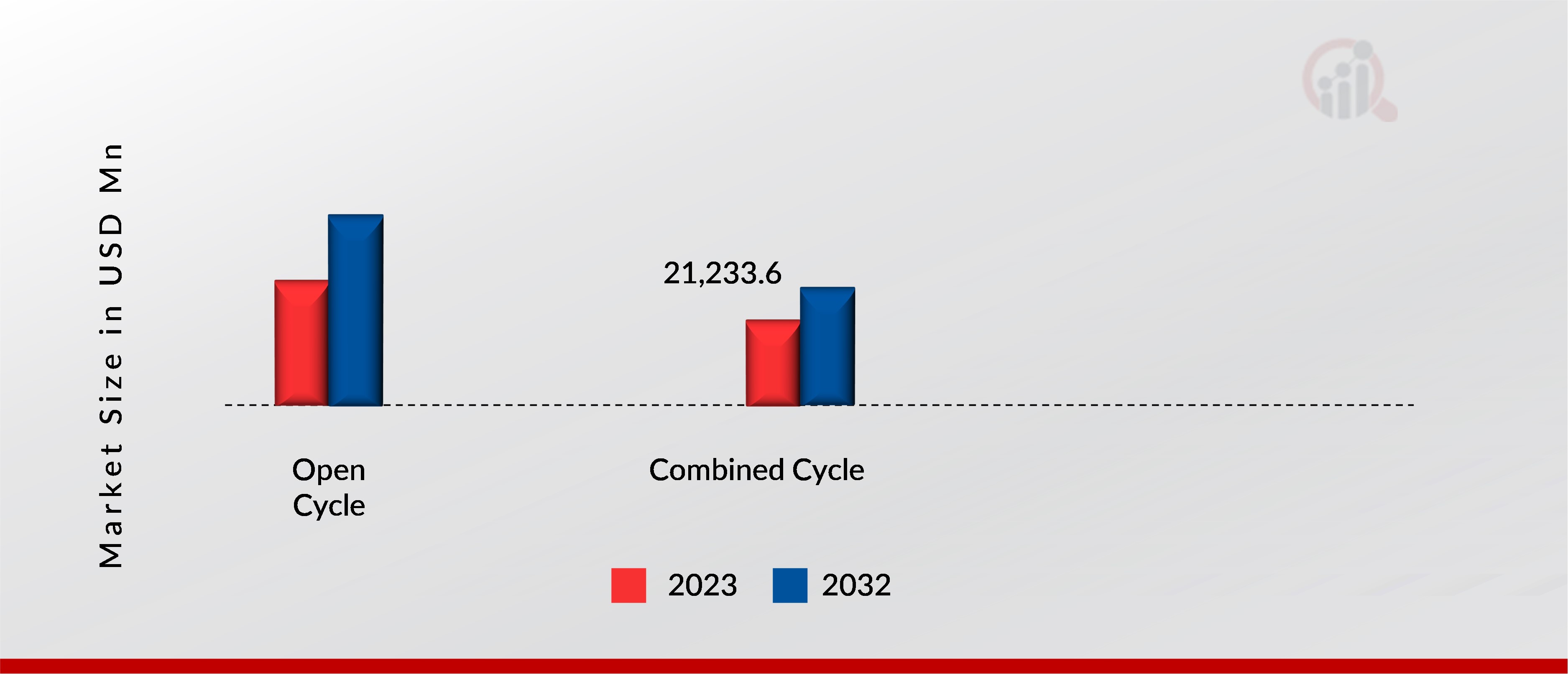 Market Size in USD Mn

21,233.6

Open Cycle

Combined Cycle

2023
2032