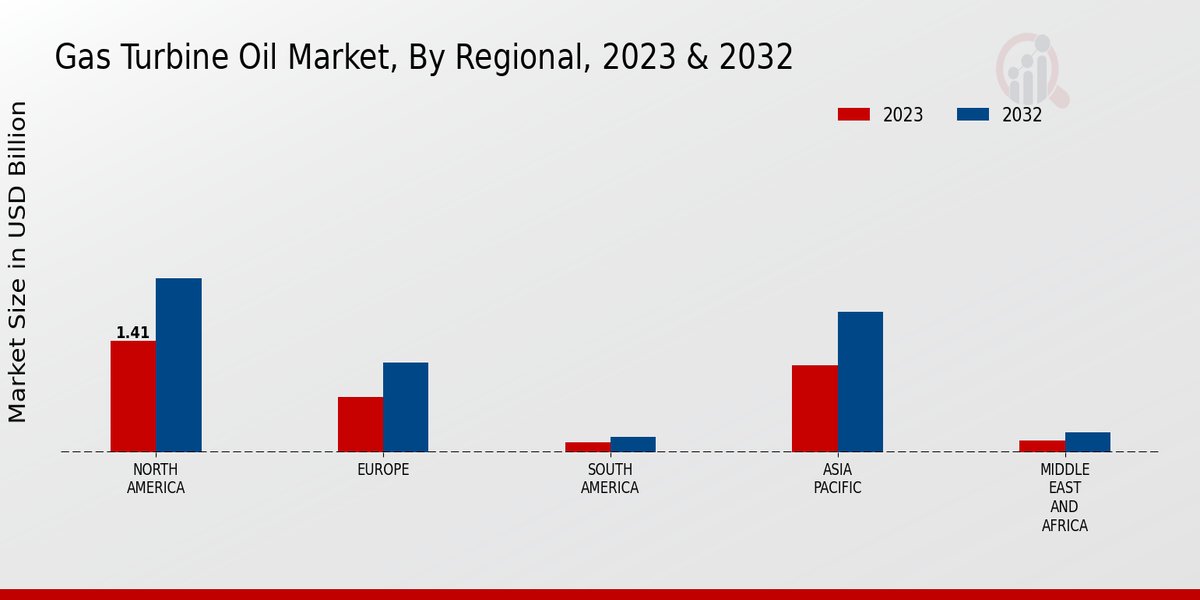 Gas Turbine Oil Market, By Regional, 2023 & 2032

2023
2032

Market Size in USD Billion

1.41

NORTH AMERICA
EUROPE
SOUTH AMERICA
ASIA PACIFIC
MIDDLE EAST AND AFRICA