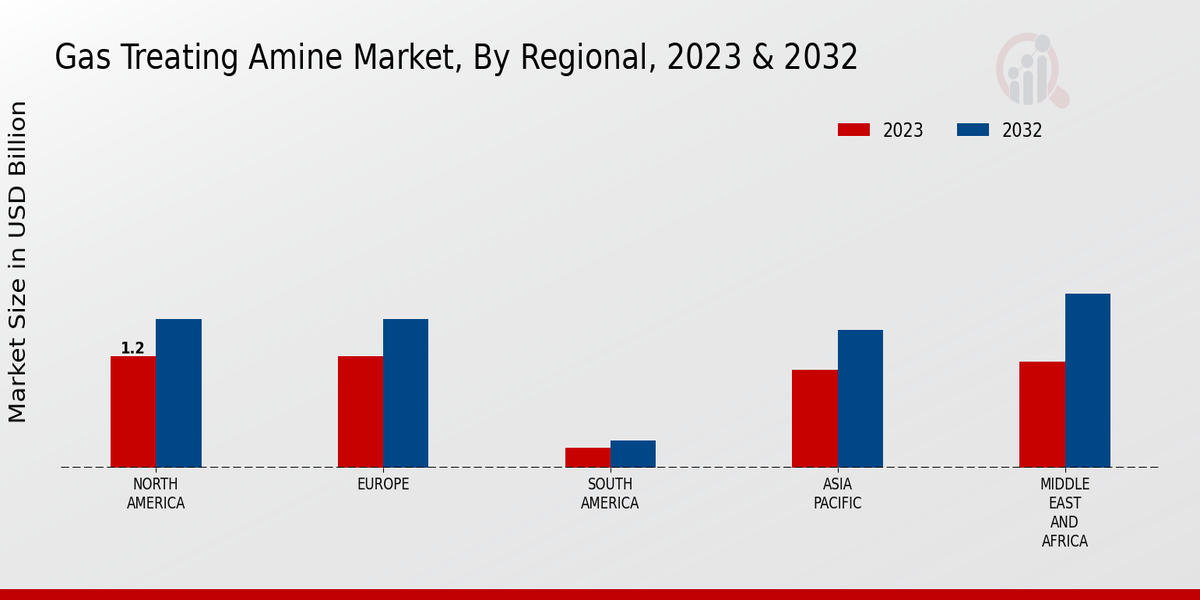 Gas Treating Amine Market, By Regional, 2023 & 2032

2023
2032

Market Size in USD Billion

1.2

NORTH AMERICA
EUROPE
SOUTH AMERICA
ASIA PACIFIC
MIDDLE EAST AND AFRICA