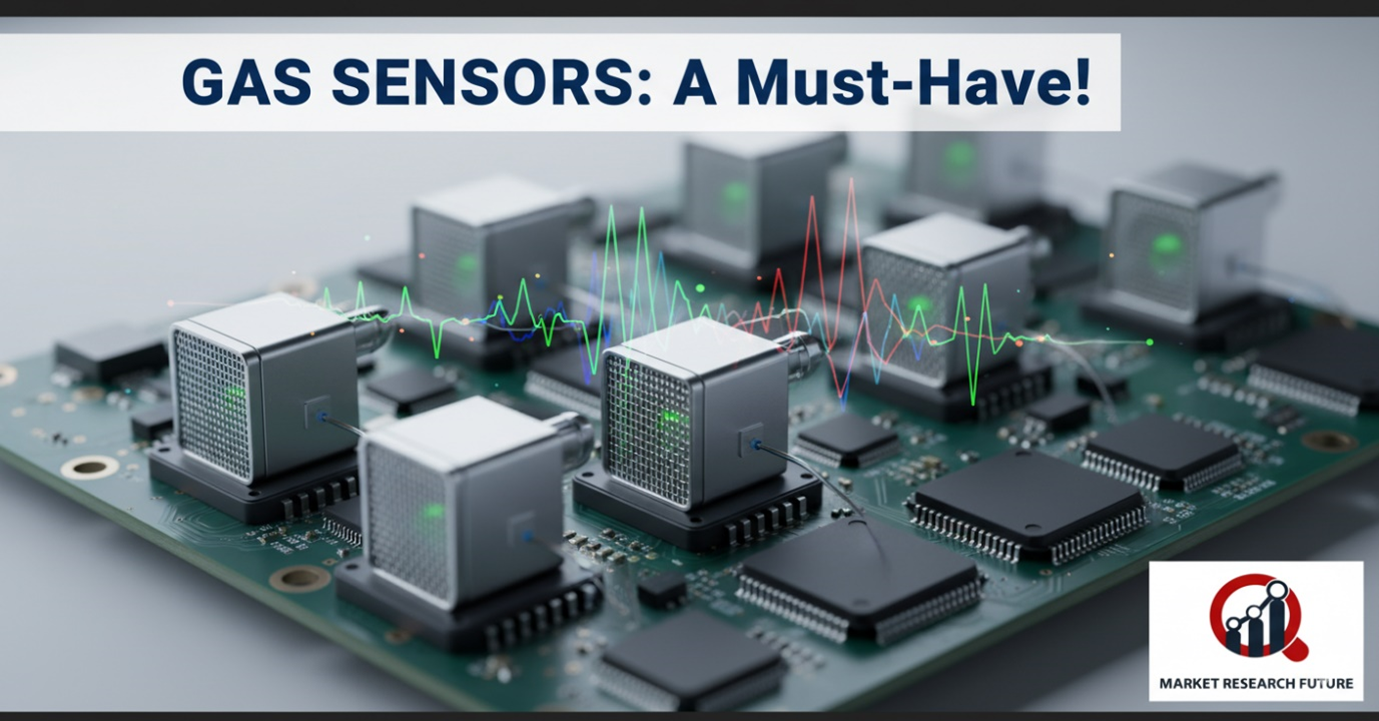 GAS SENSORS: A Must-Have!

MARKET RESEARCH FUTURE