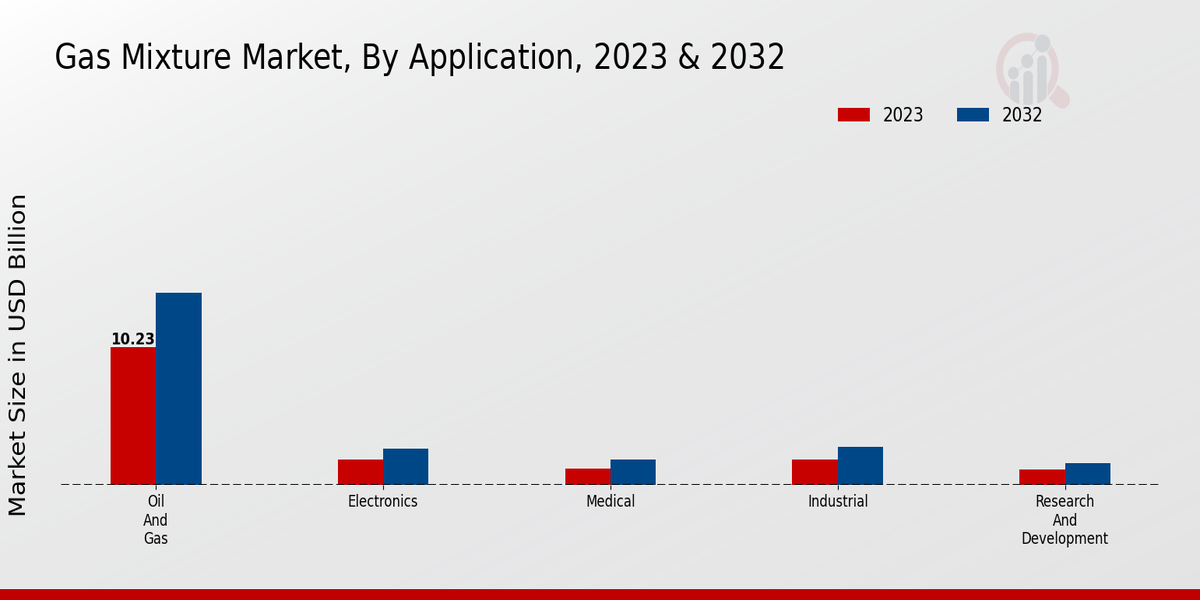 Gas Mixture Market, By Application, 2023 & 2032

2023
2032

Market Size in USD Billion

10.23

Oil And Gas
Electronics
Medical
Industrial
Research And Development