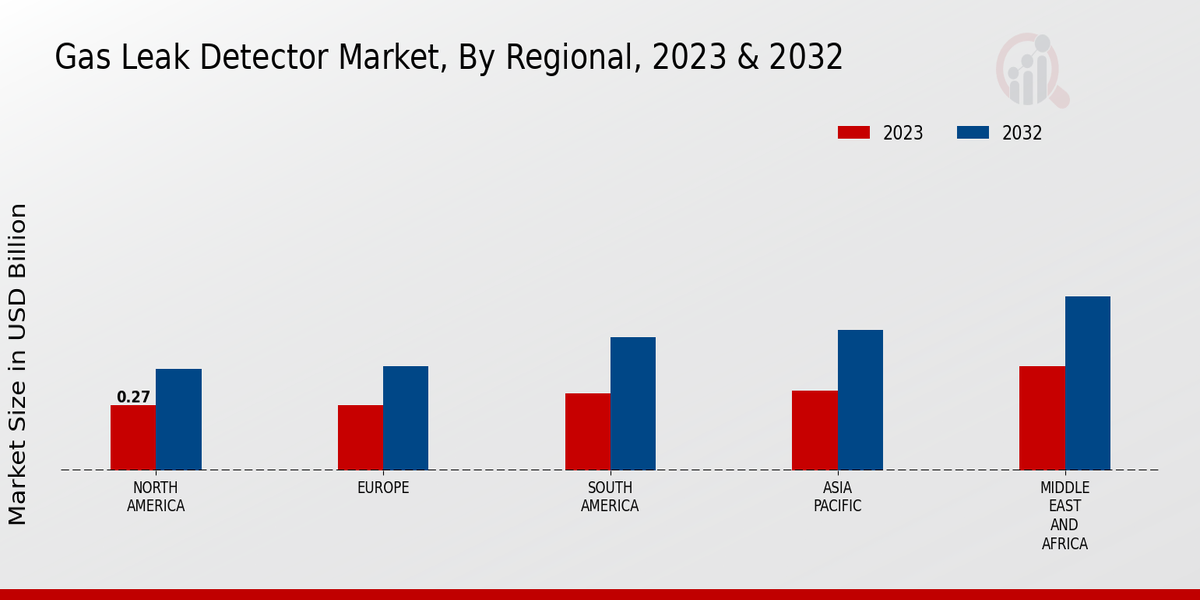 Gas Leak Detector Market, By Regional, 2023 & 2032

2023
2032

Market Size in USD Billion

0.27

NORTH AMERICA
EUROPE
SOUTH AMERICA
ASIA PACIFIC
MIDDLE EAST AND AFRICA