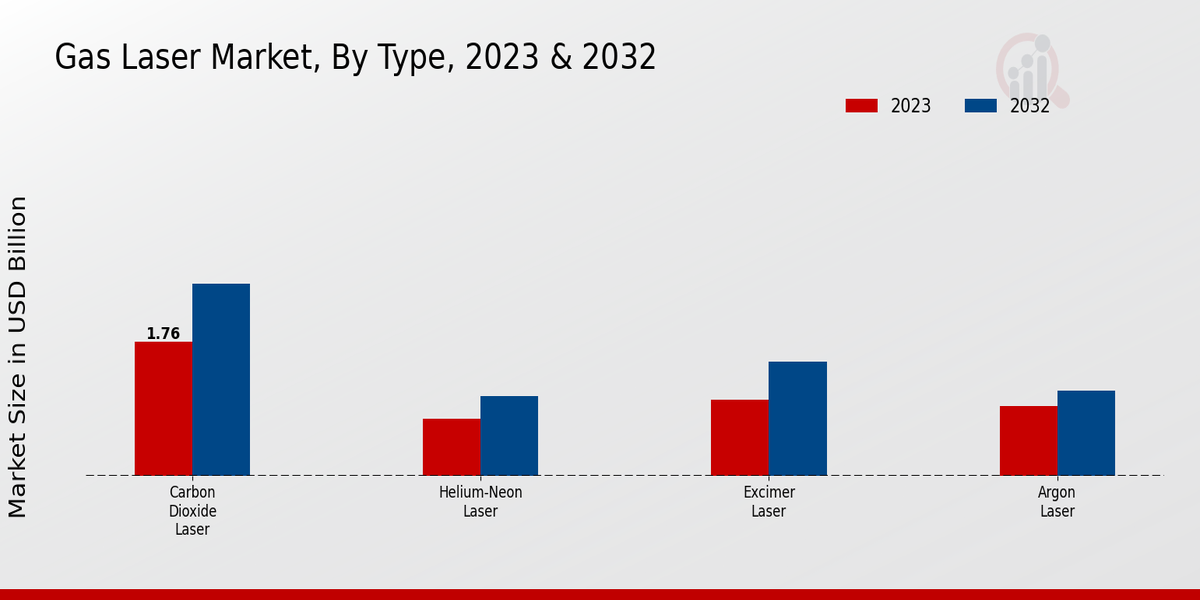 Gas Laser Market, By Type, 2023 & 2032

2023
2032

Market Size in USD Billion

1.76

Carbon Dioxide Laser

Helium-Neon Laser

Excimer Laser

Argon Laser