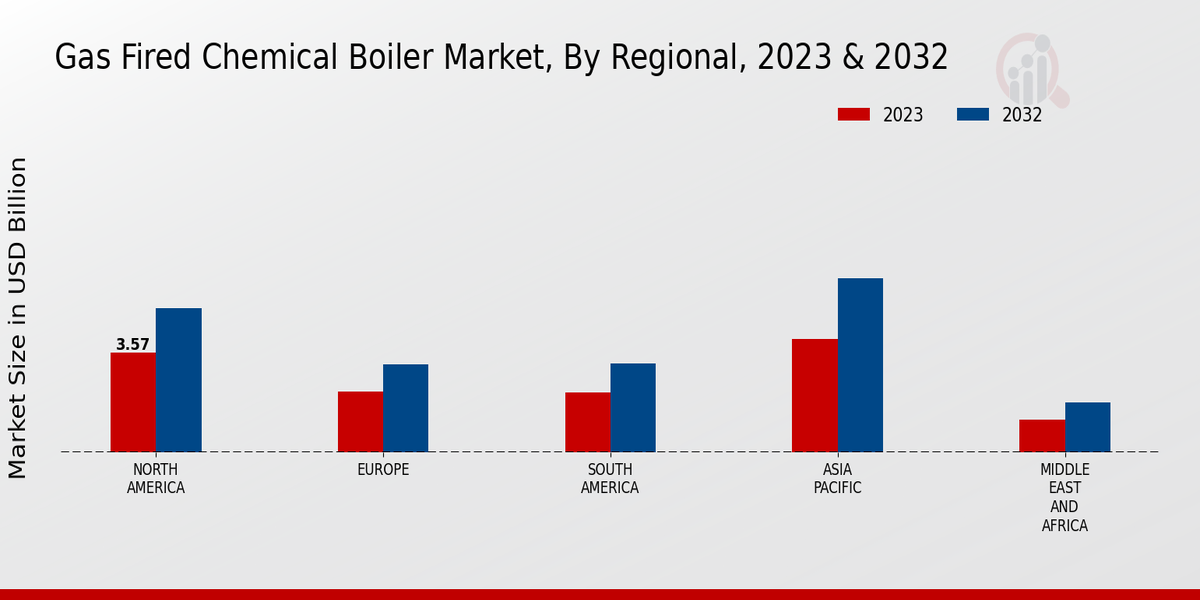 Gas Fired Chemical Boiler Market, By Regional, 2023 & 2032

2023 2032

Market Size in USD Billion

3.57

NORTH AMERICA

EUROPE

SOUTH AMERICA

ASIA PACIFIC

MIDDLE EAST AND AFRICA