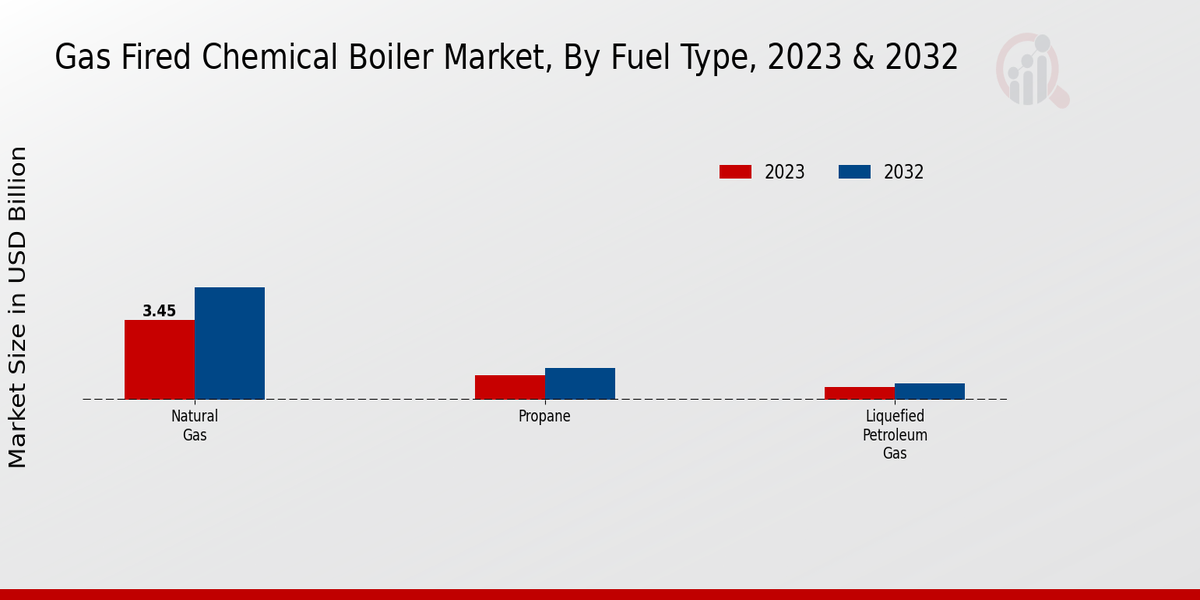 Gas Fired Chemical Boiler Market, By Fuel Type, 2023 & 2032

2023
2032

Market Size in USD Billion

3.45

Natural Gas

Propane

Liquefied Petroleum Gas