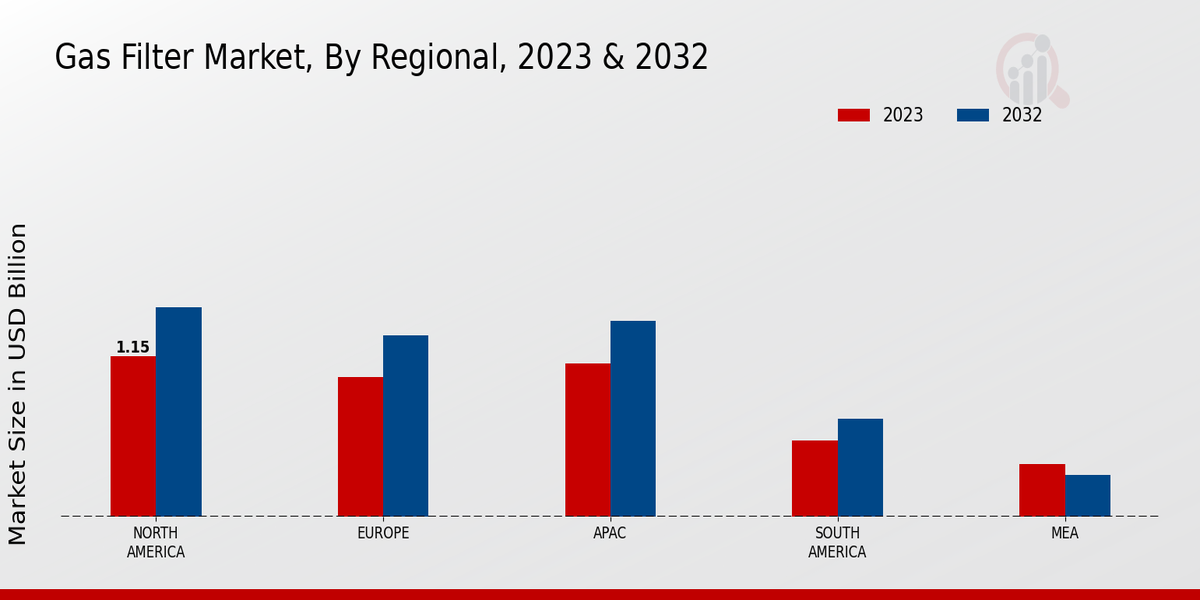 Gas Filter Market, By Regional, 2023 & 2032

2023
2032

Market Size in USD Billion

1.15

NORTH AMERICA
EUROPE
APAC
SOUTH AMERICA
MEA