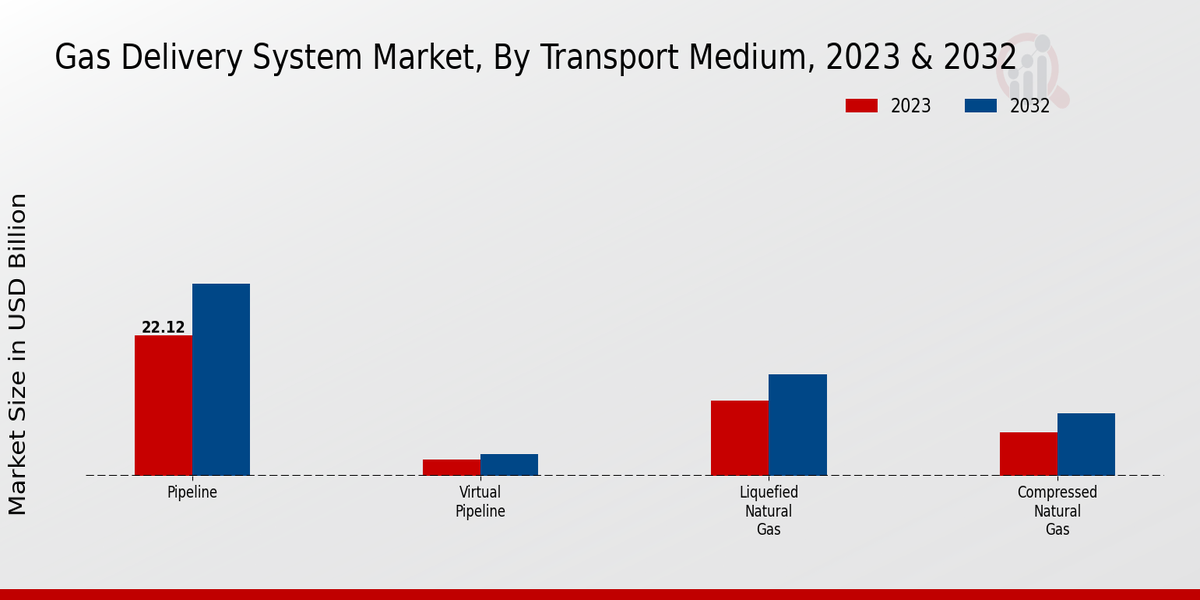 Gas Delivery System Market, By Transport Medium, 2023 & 2032

2023
2032

Market Size in USD Billion

22.12

Pipeline

Virtual Pipeline

Liquefied Natural Gas

Compressed Natural Gas