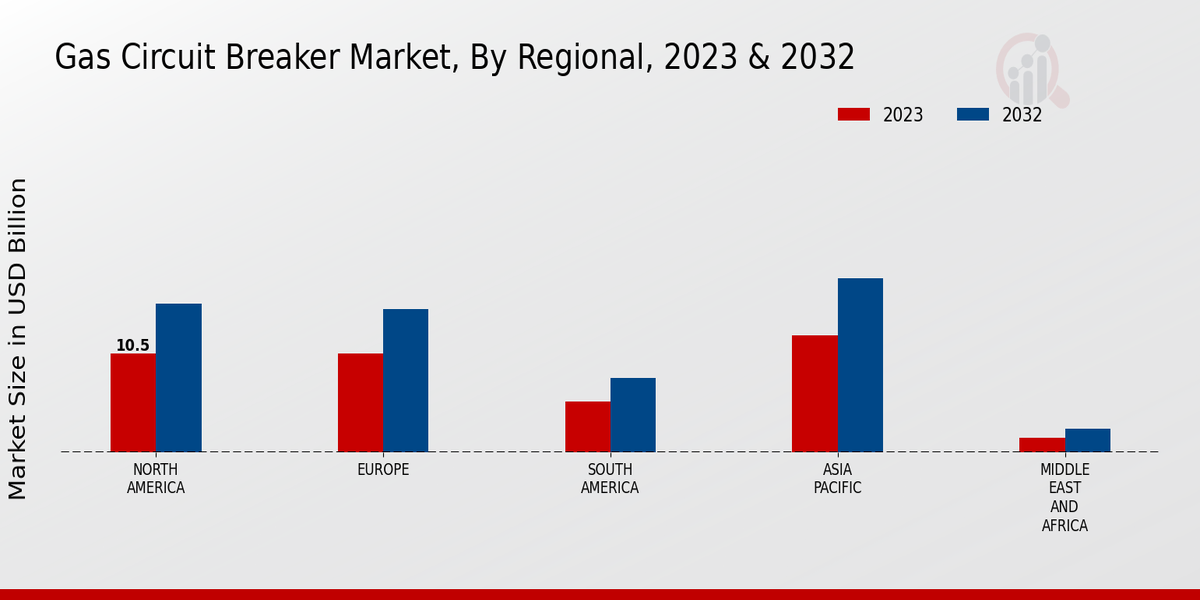 Gas Circuit Breaker Market, By Regional, 2023 & 2032

2023
2032

Market Size in USD Billion

10.5

NORTH AMERICA
EUROPE
SOUTH AMERICA
ASIA PACIFIC
MIDDLE EAST AND AFRICA