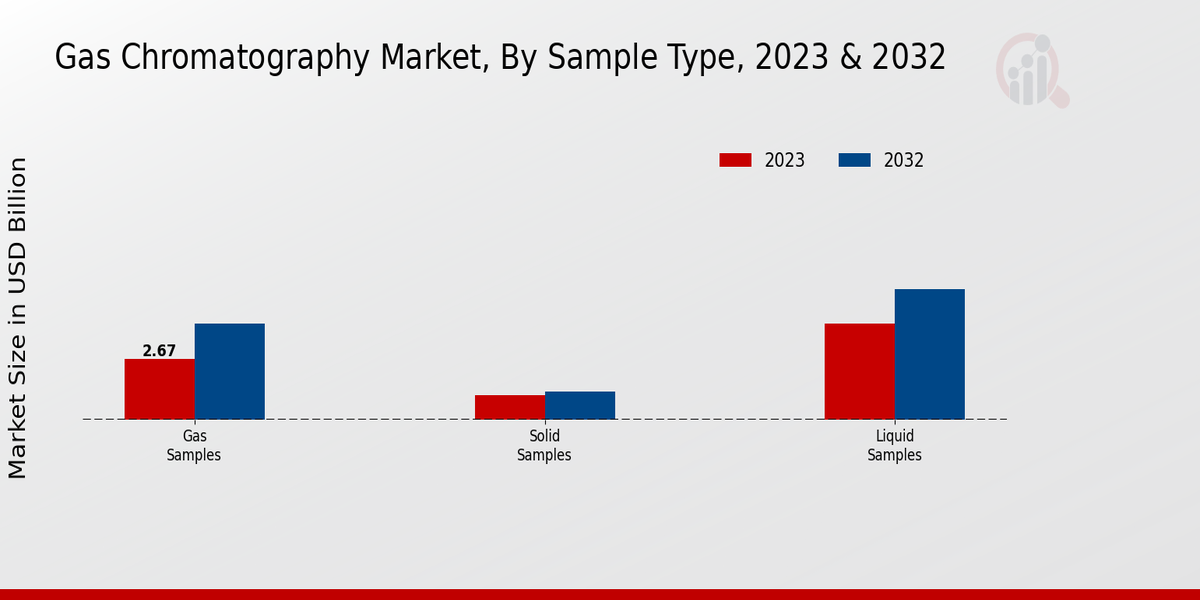 Gas Chromatography Market, By Sample Type, 2023 & 2032

2023
2032

Market Size in USD Billion

2.67

Gas Samples

Solid Samples

Liquid Samples