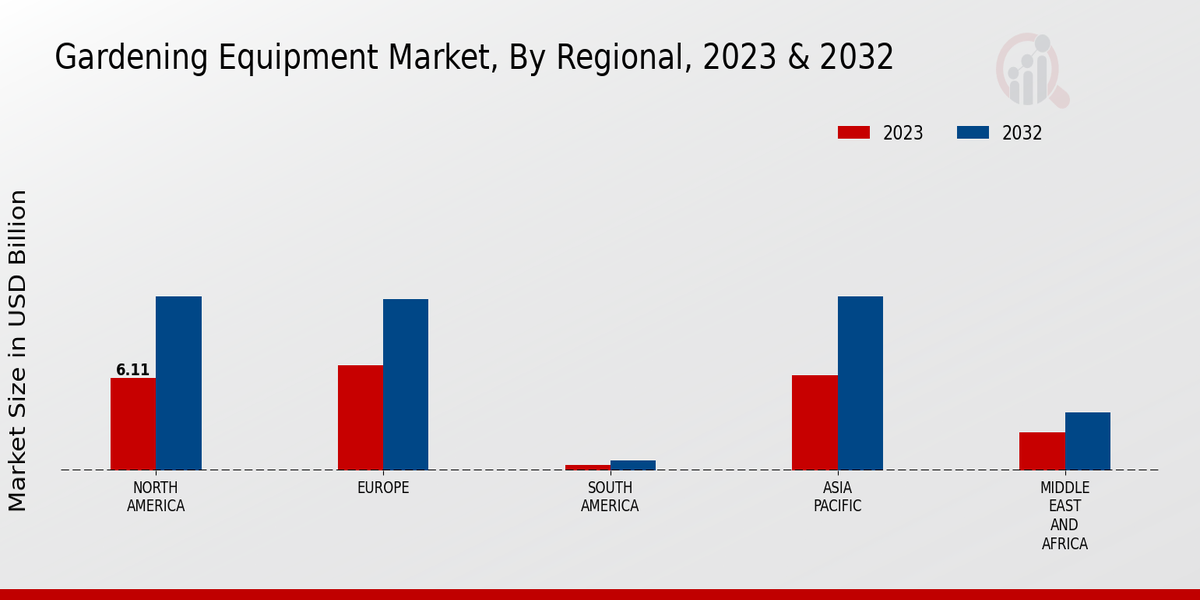 Gardening Equipment Market, By Regional, 2023 & 2032

2023 2032

Market Size in USD Billion

6.11

NORTH AMERICA

EUROPE

SOUTH AMERICA

ASIA PACIFIC

MIDDLE EAST AND AFRICA