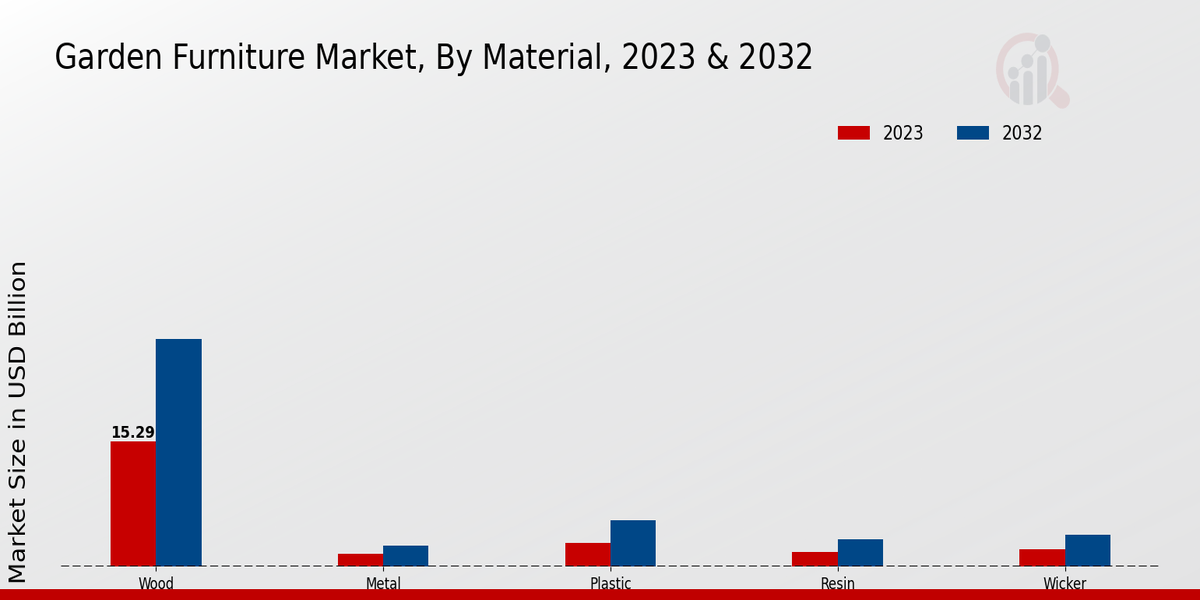 Garden Furniture Market, By Material, 2023 & 2032

2023
2032

Market Size in USD Billion

15.29

Wood
Metal
Plastic
Resin
Wicker