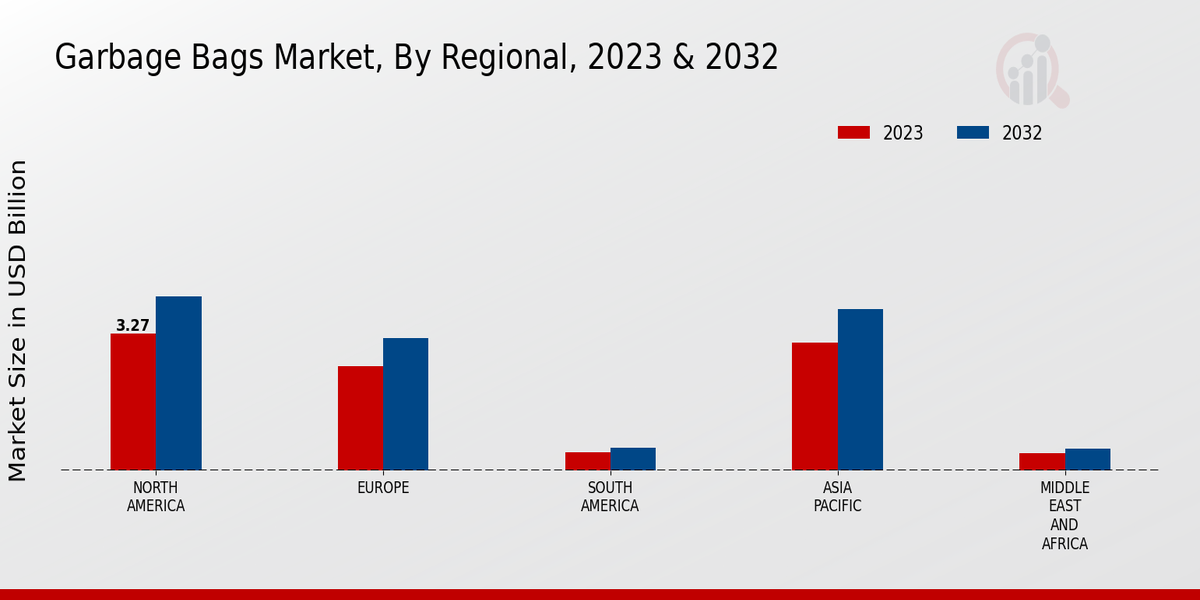 Garbage Bags Market, By Regional, 2023 & 2032

2023
2032

Market Size in USD Billion

3.27

NORTH AMERICA
EUROPE
SOUTH AMERICA
ASIA PACIFIC
MIDDLE EAST AND AFRICA