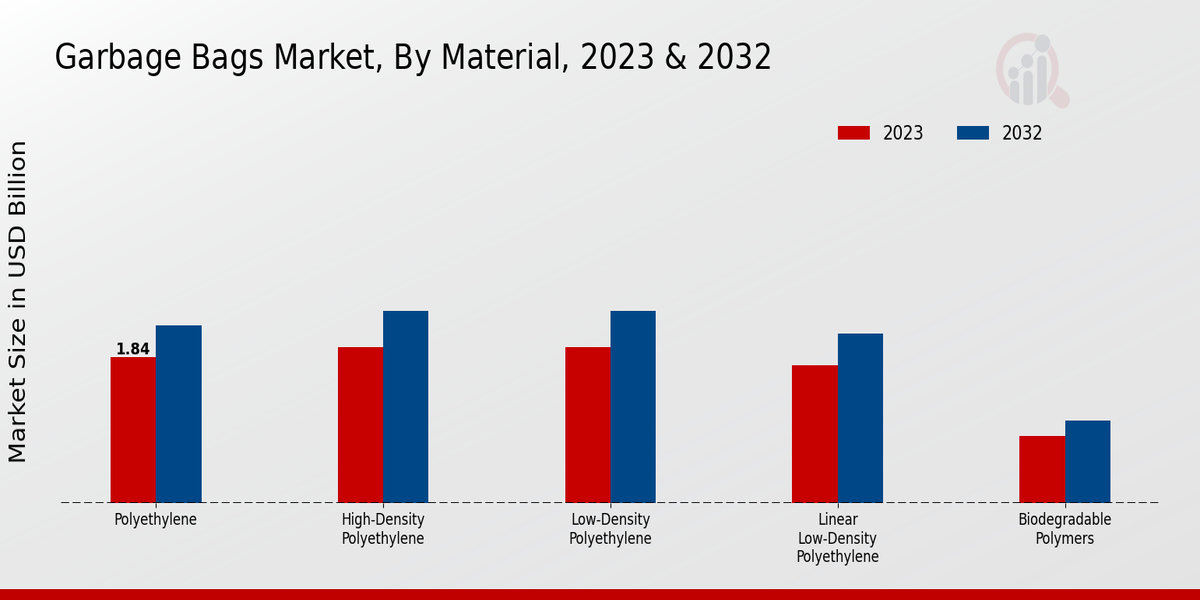 Garbage Bags Market, By Material, 2023 & 2032

2023
2032

Market Size in USD Billion

1.84

Polyethylene
High-Density Polyethylene
Low-Density Polyethylene
Linear Low-Density Polyethylene
Biodegradable Polymers