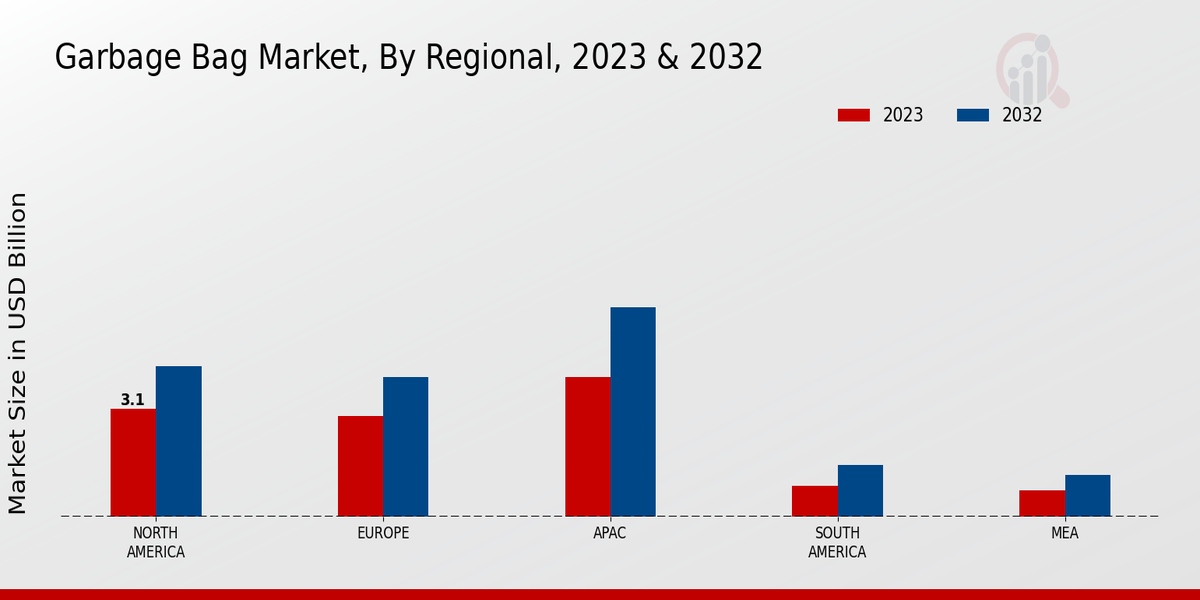 Garbage Bag Market, By Regional, 2023 & 2032

2023
2032

Market Size in USD Billion

3.1

NORTH AMERICA
EUROPE
APAC
SOUTH AMERICA
MEA