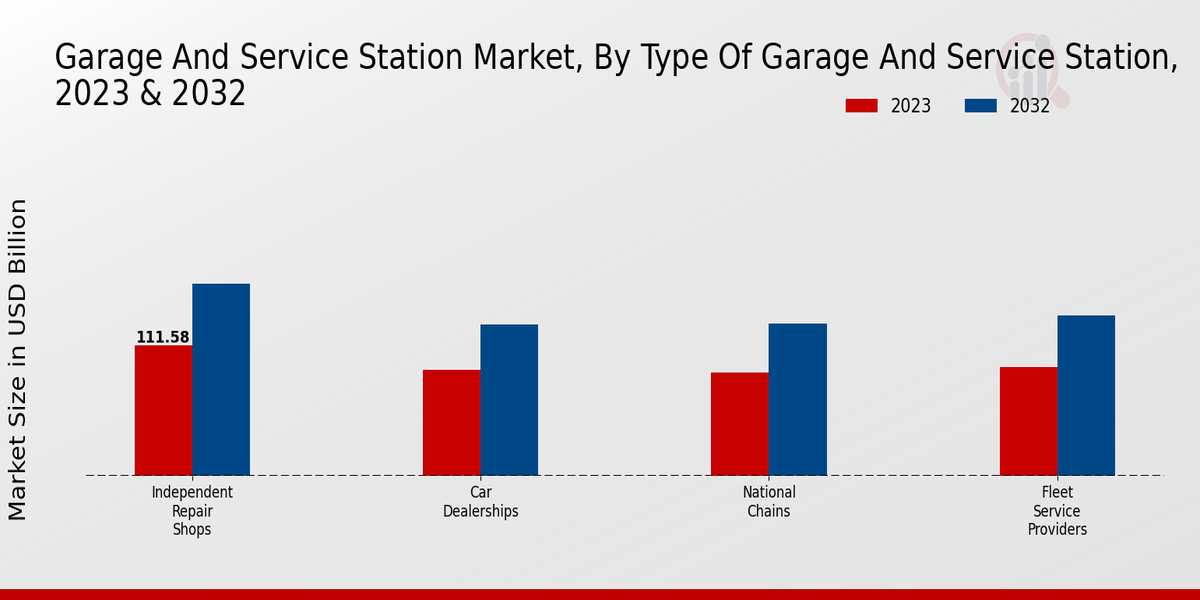 Garage And Service Station Market, By Type Of Garage And Service Station, 2023 & 2032

2023
2032

Market Size in USD Billion

111.58

Independent Repair Shops
Car Dealerships
National Chains
Fleet Service Providers