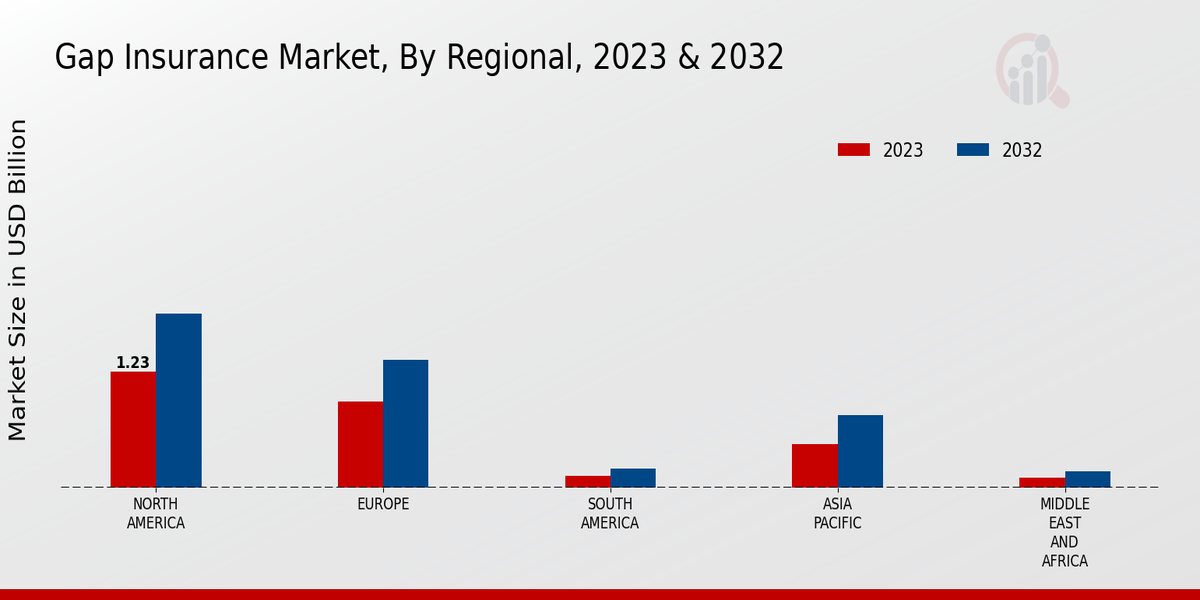 Gap Insurance Market, By Regional, 2023 & 2032

2023
2032

Market Size in USD Billion

1.23

NORTH AMERICA

EUROPE

SOUTH AMERICA

ASIA PACIFIC

MIDDLE EAST AND AFRICA