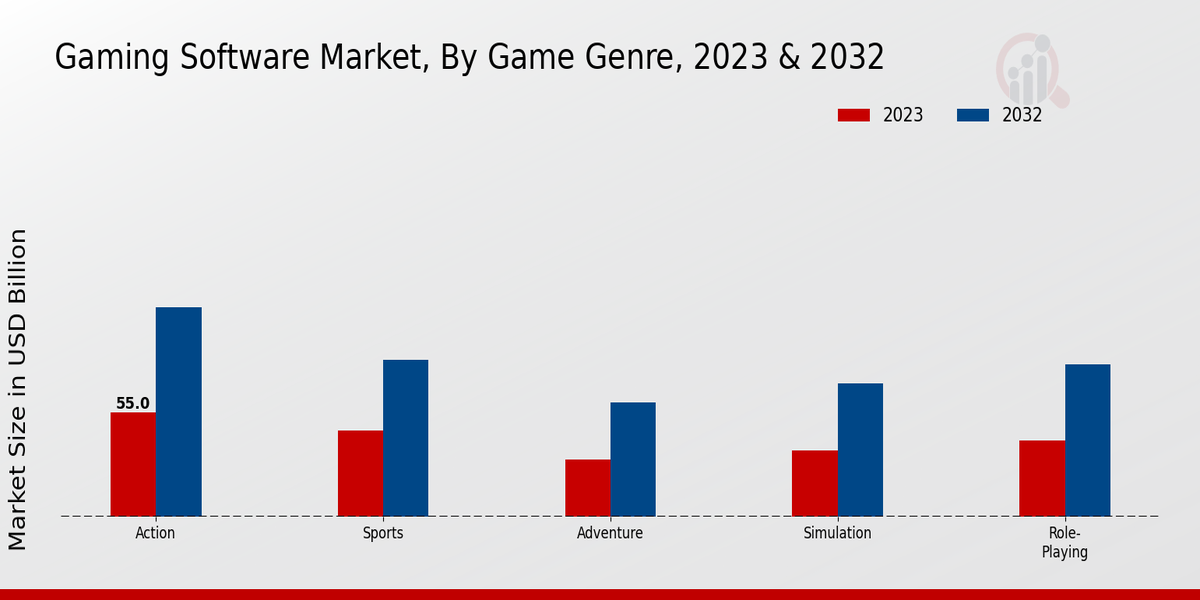 Gaming Software Market, By Game Genre, 2023 & 2032

2023
2032

Market Size in USD Billion

55.0

Action
Sports
Adventure
Simulation
Role-Playing