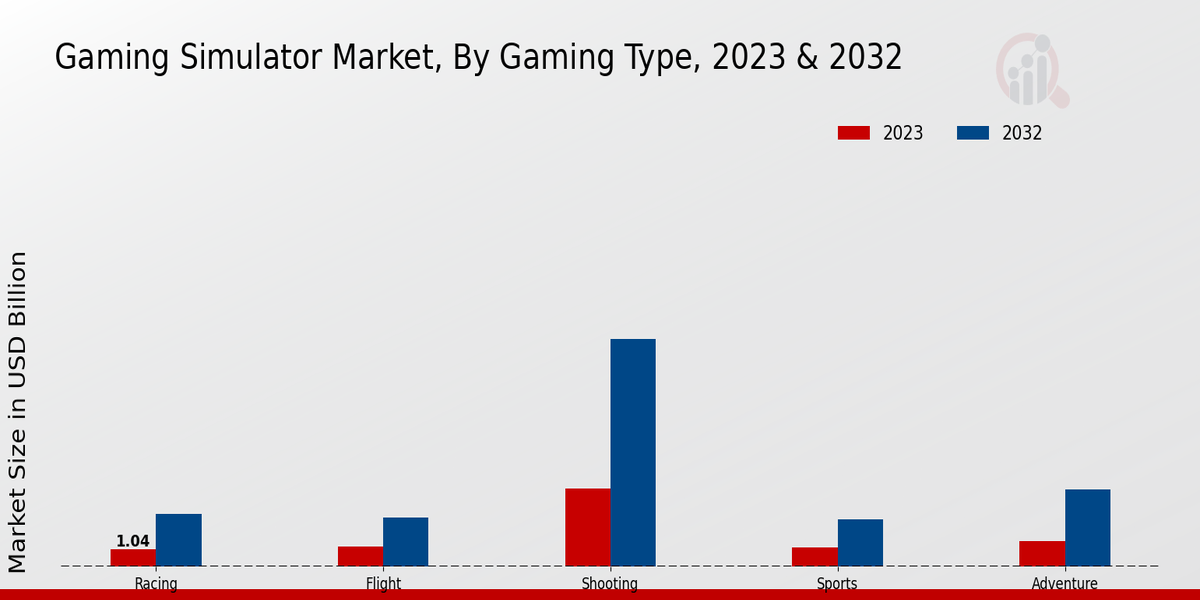 Gaming Simulator Market, By Gaming Type, 2023 & 2032

2023
2032

Market Size in USD Billion

1.04

Racing
Flight
Shooting
Sports
Adventure