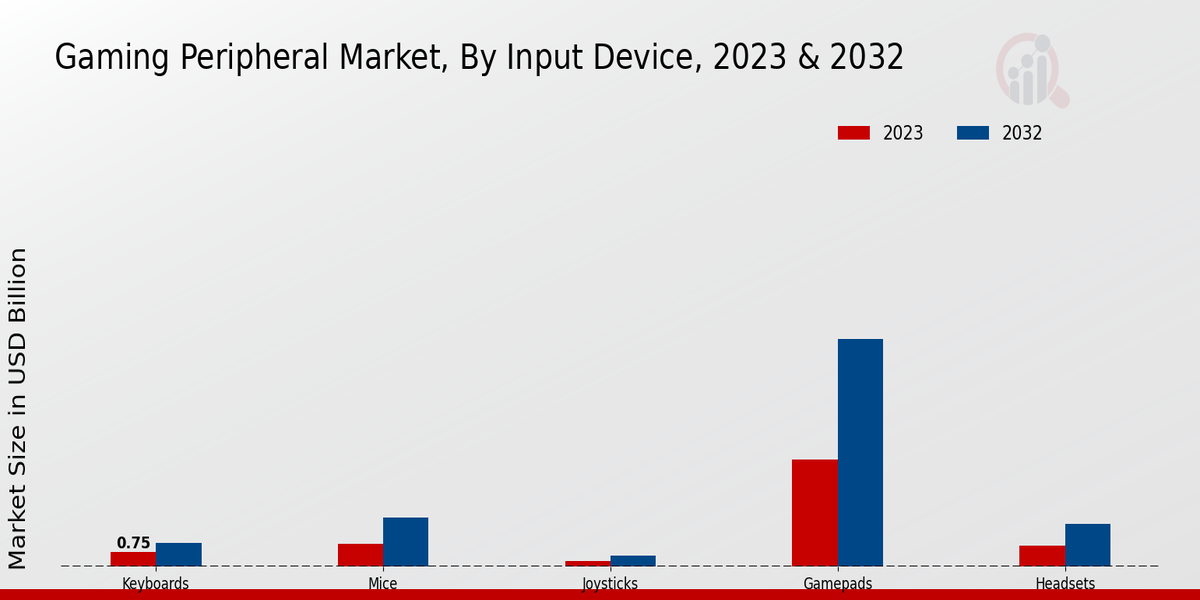 Gaming Peripheral Market, By Input Device, 2023 & 2032

2023
2032

Market Size in USD Billion

0.75

Keyboards
Mice
Joysticks
Gamepads
Headsets