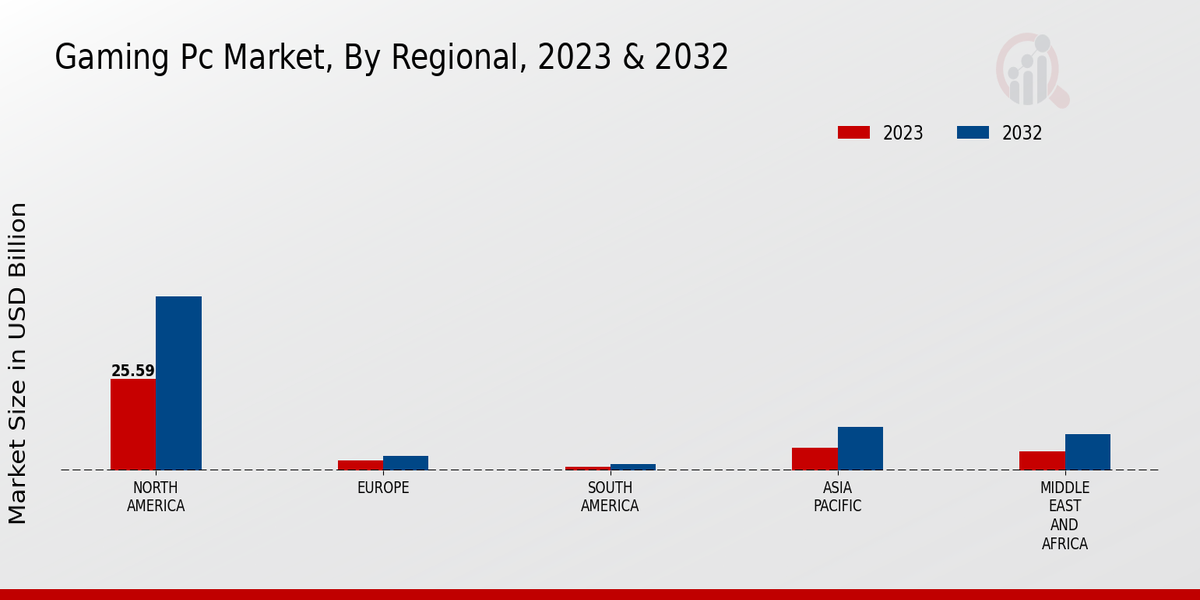 Gaming Pc Market, By Regional, 2023 & 2032

2023
2032

Market Size in USD Billion

25.59

NORTH AMERICA
EUROPE
SOUTH AMERICA
ASIA PACIFIC
MIDDLE EAST AND AFRICA