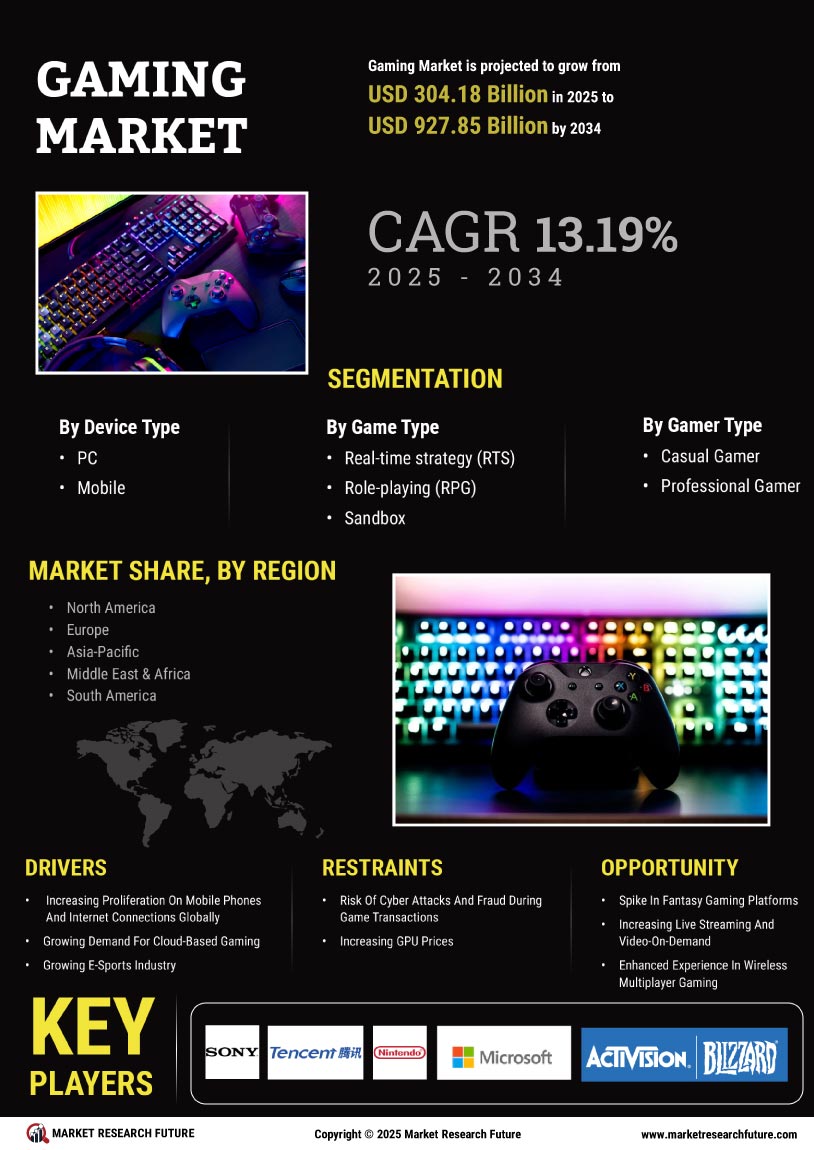 GAMING MARKET

Gaming Market is projected to grow from
USD 304.18 Billion in 2025 to
USD 927.85 Billion by 2034

CAGR 13.19%
2025 - 2034

SEGMENTATION

By Device Type
• PC
• Mobile

By Game Type
• Real-time strategy (RTS)
• Role-playing (RPG)
• Sandbox

By Gamer Type
• Casual Gamer
• Professional Gamer

MARKET SHARE, BY REGION
• North America
• Europe
• Asia-Pacific
• Middle East & Africa
• South America

DRIVERS
• Increasing Proliferation On Mobile Phones And Internet Connections Globally
• Growing Demand For Cloud-Based Gaming
• Growing E-Sports Industry

RESTRAINTS
• Risk Of Cyber Attacks And Fraud During Game Transactions
• Increasing GPU Prices

OPPORTUNITY
• Spike In Fantasy Gaming Platforms
• Increasing Live Streaming And Video-On-Demand
• Enhanced Experience In Wireless Multiplayer Gaming

KEY PLAYERS

SONY
Tencent 腾讯
Nintendo
Microsoft
ACTIVISION
BLIZZARD

MARKET RESEARCH FUTURE
Copyright © 2025 Market Research Future
www.marketresearchfuture.com