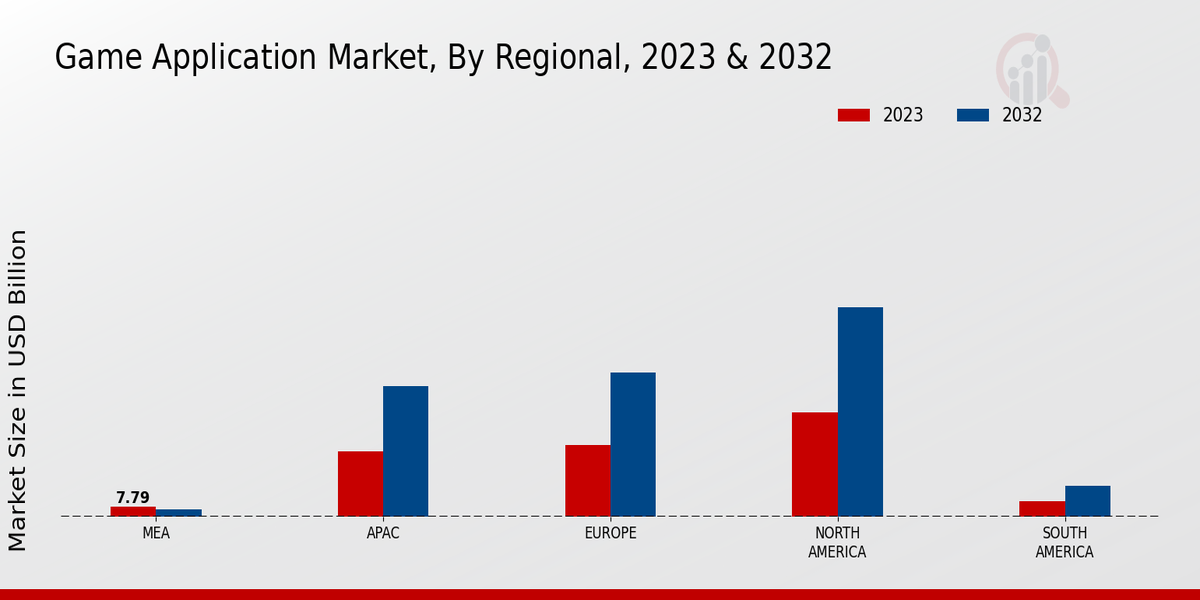 Game Application Market, By Regional, 2023 & 2032

2023
2032

Market Size in USD Billion

7.79

MEA
APAC
EUROPE
NORTH AMERICA
SOUTH AMERICA