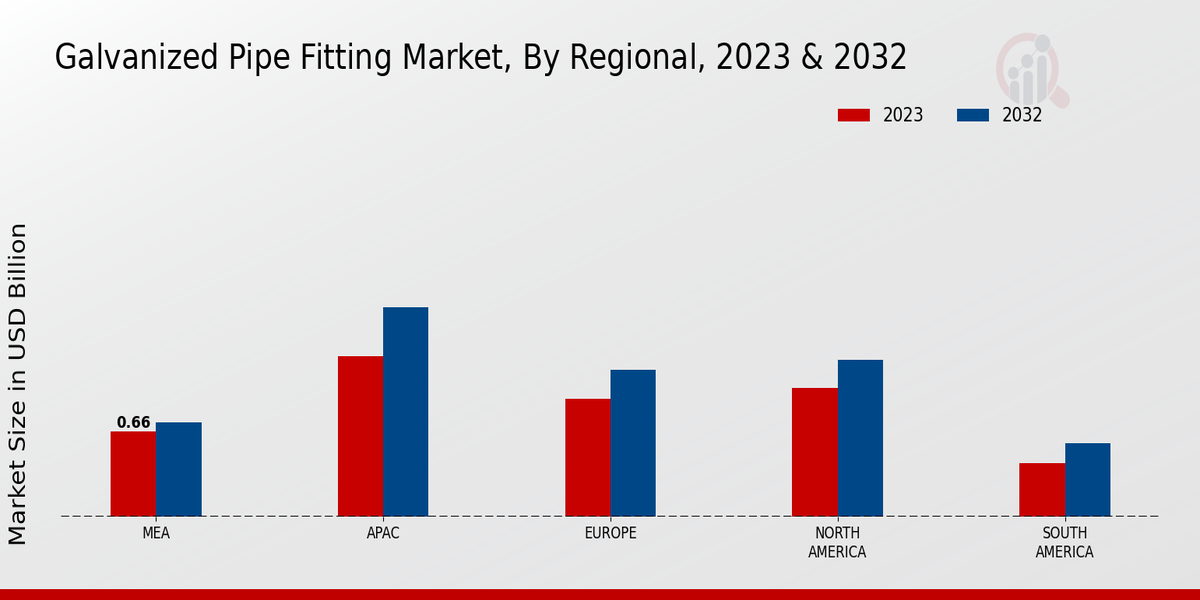 Galvanized Pipe Fitting Market, By Regional, 2023 & 2032

2023
2032

Market Size in USD Billion

0.66

MEA
APAC
EUROPE
NORTH AMERICA
SOUTH AMERICA