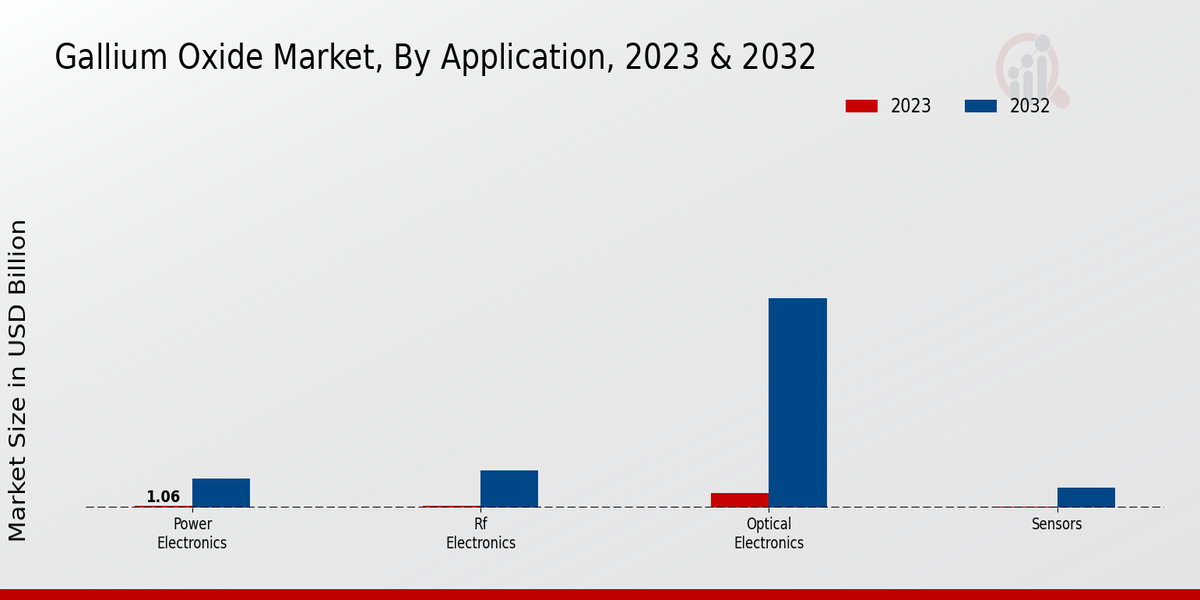 Gallium Oxide Market, By Application, 2023 & 2032

2023
2032

Market Size in USD Billion

1.06

Power Electronics

Rf Electronics

Optical Electronics

Sensors