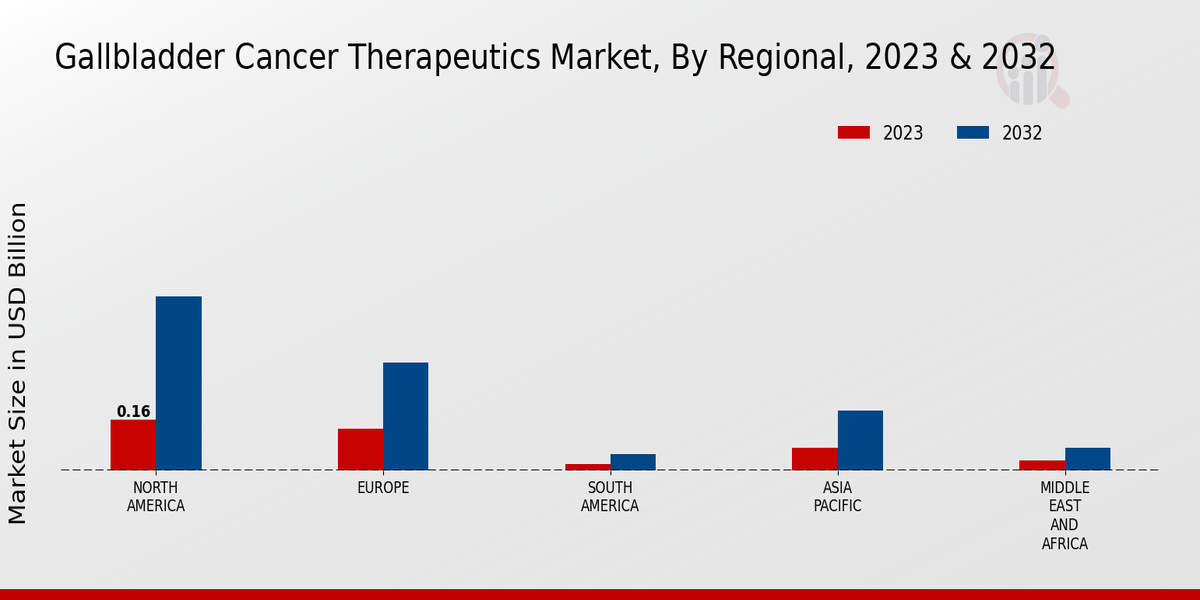 Gallbladder Cancer Therapeutics Market, By Regional, 2023 & 2032

2023
2032

Market Size in USD Billion

0.16

NORTH AMERICA
EUROPE
SOUTH AMERICA
ASIA PACIFIC
MIDDLE EAST AND AFRICA