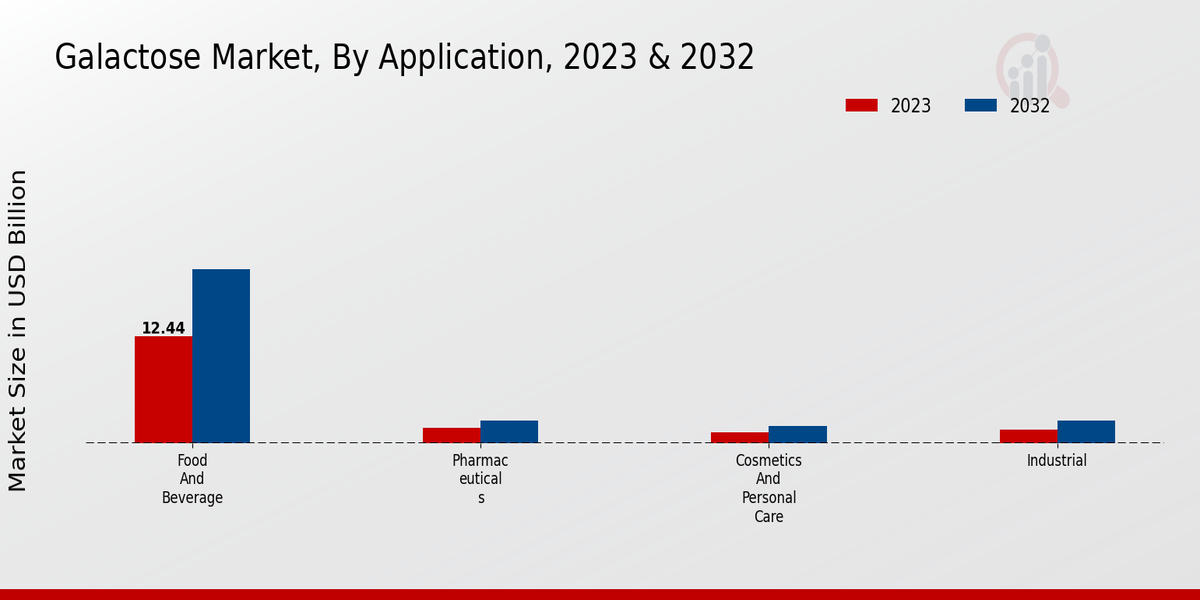 Galactose Market, By Application, 2023 & 2032

2023
2032

Market Size in USD Billion

12.44

Food And Beverage

Pharmac eutical s

Cosmetics And Personal Care

Industrial