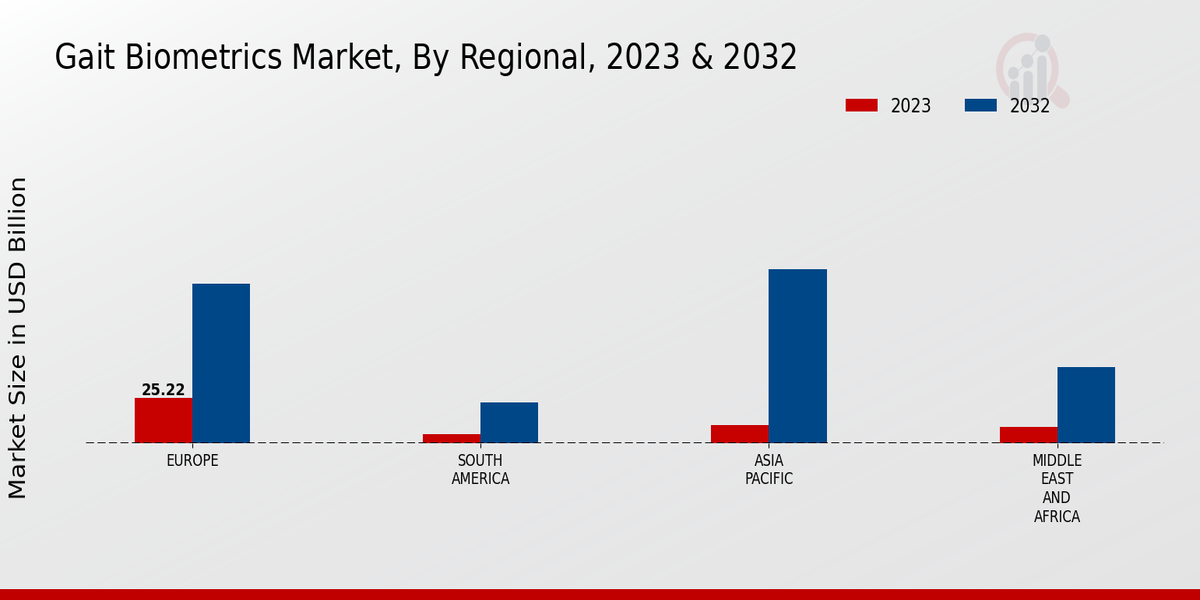 Gait Biometrics Market, By Regional, 2023 & 2032

2023
2032

Market Size in USD Billion

25.22

EUROPE
SOUTH AMERICA
ASIA PACIFIC
MIDDLE EAST AND AFRICA