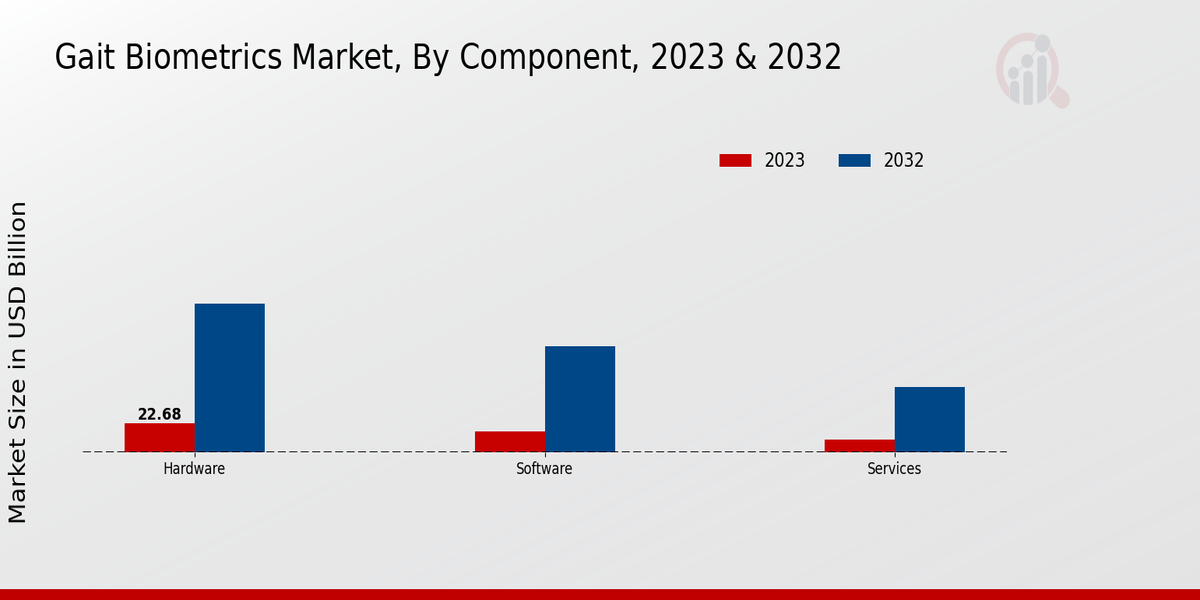 Gait Biometrics Market, By Component, 2023 & 2032

2023
2032

Market Size in USD Billion

22.68

Hardware
Software
Services