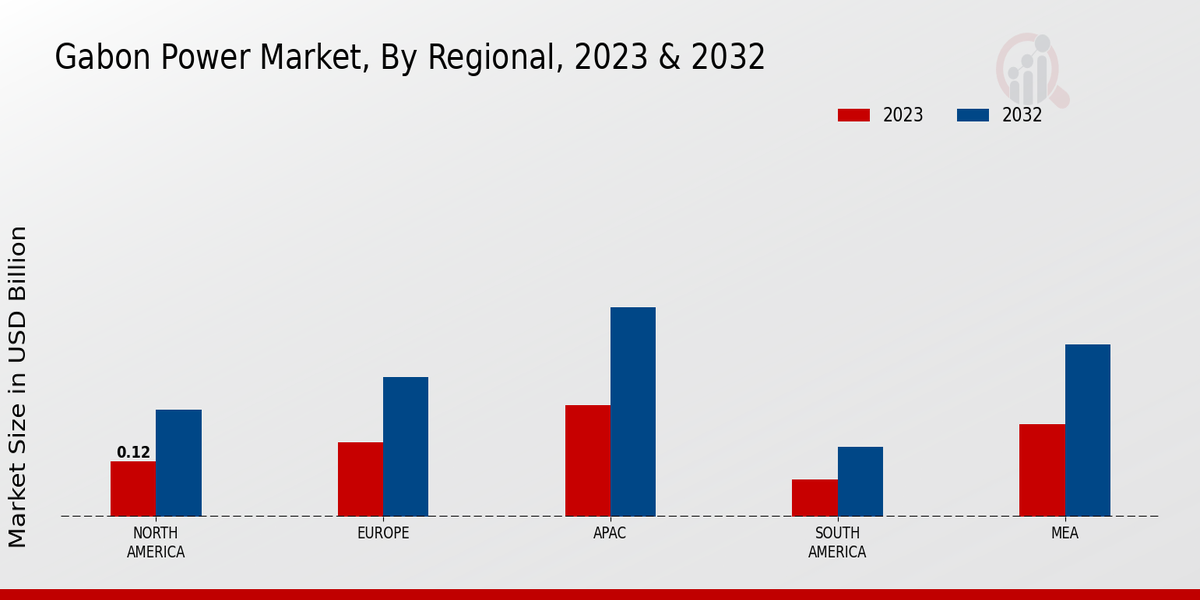 Gabon Power Market, By Regional, 2023 & 2032

2023
2032

Market Size in USD Billion

0.12

NORTH AMERICA
EUROPE
APAC
SOUTH AMERICA
MEA