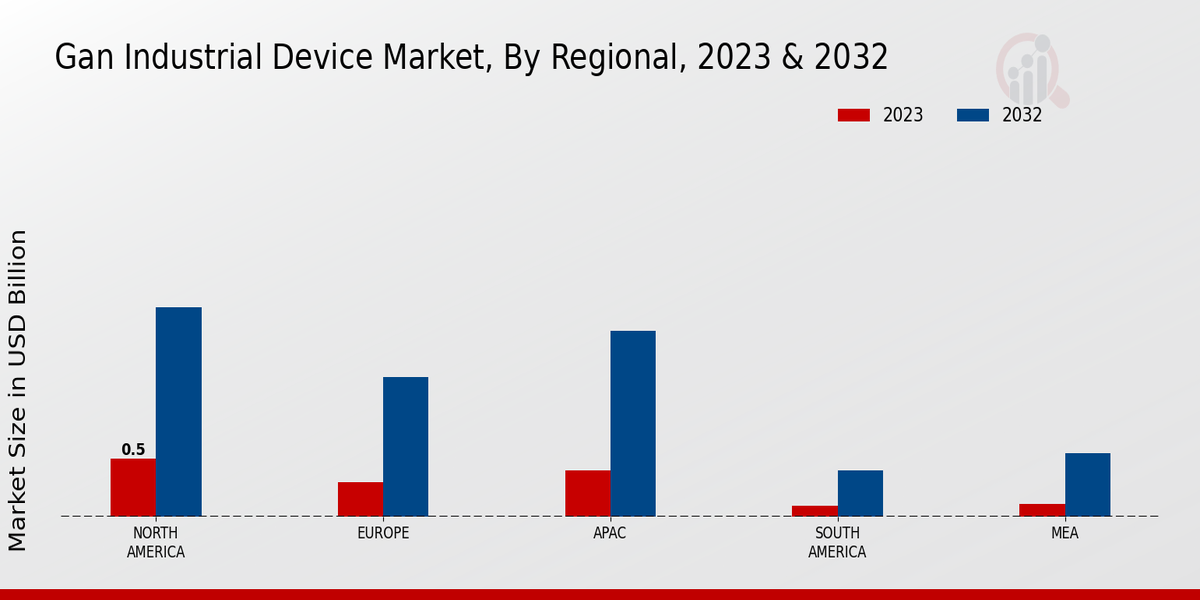 Gan Industrial Device Market, By Regional, 2023 & 2032

2023 2032

Market Size in USD Billion

0.5

NORTH AMERICA

EUROPE

APAC

SOUTH AMERICA

MEA