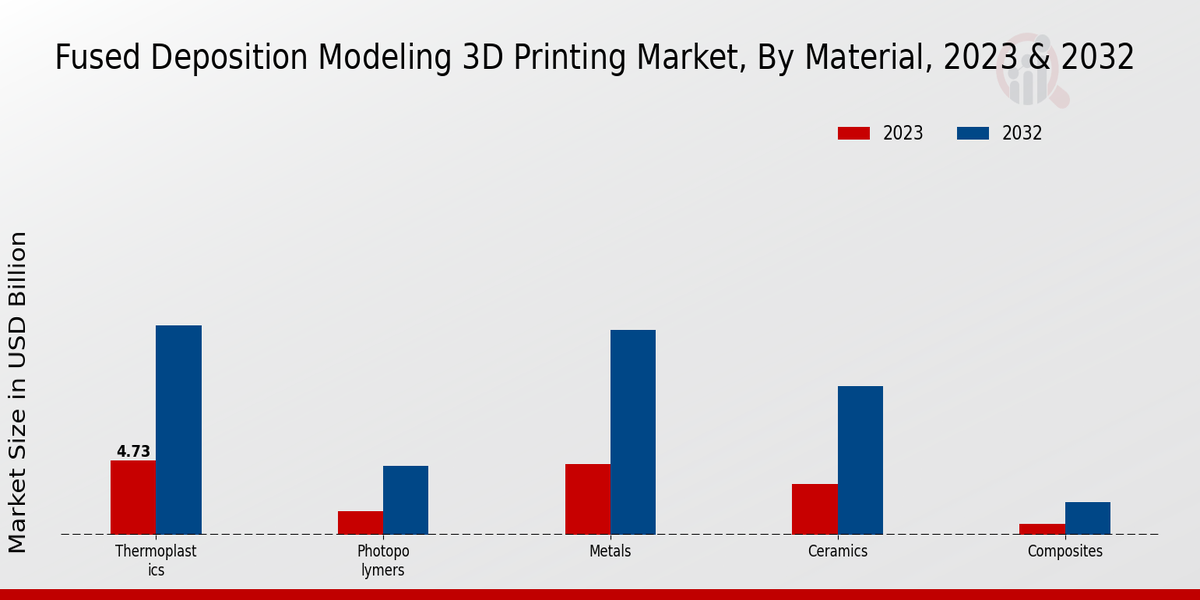 Fused Deposition Modeling 3D Printing Market, By Material, 2023 & 2032

2023
2032

Market Size in USD Billion

4.73

Thermoplast ics
Photopo lymers
Metals
Ceramics
Composites