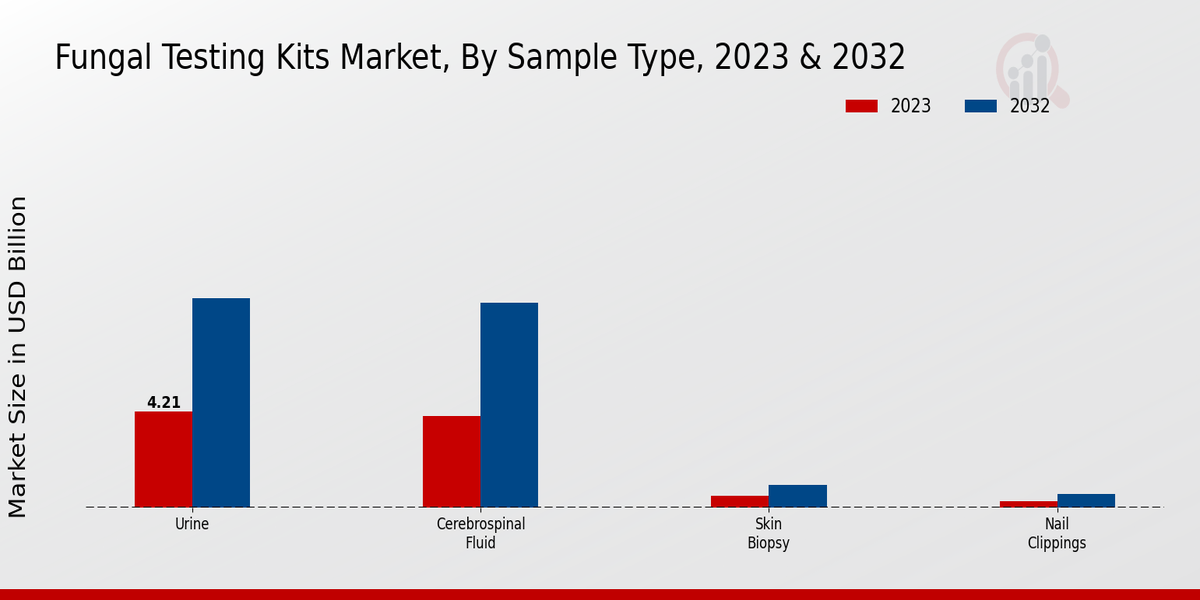 Fungal Testing Kits Market, By Sample Type, 2023 & 2032

2023
2032

Market Size in USD Billion

4.21

Urine
Cerebrospinal Fluid
Skin Biopsy
Nail Clippings