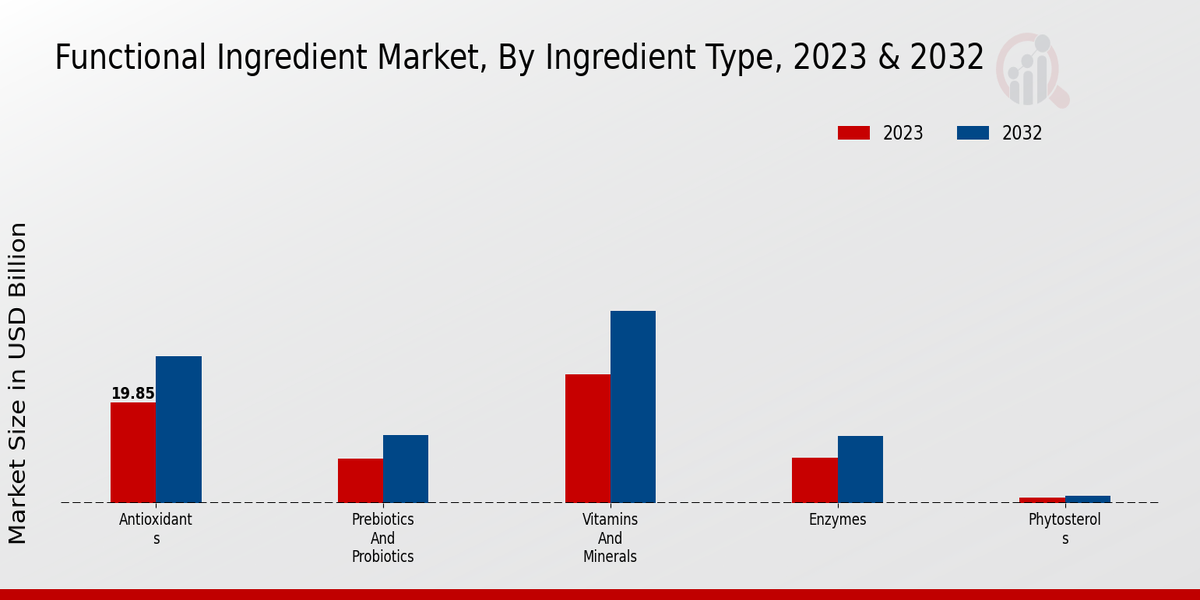 Functional Ingredient Market, By Ingredient Type, 2023 & 2032

2023 2032

Market Size in USD Billion

19.85

Antioxidant s

Prebiotics And Probiotics

Vitamins And Minerals

Enzymes

Phytosterol s