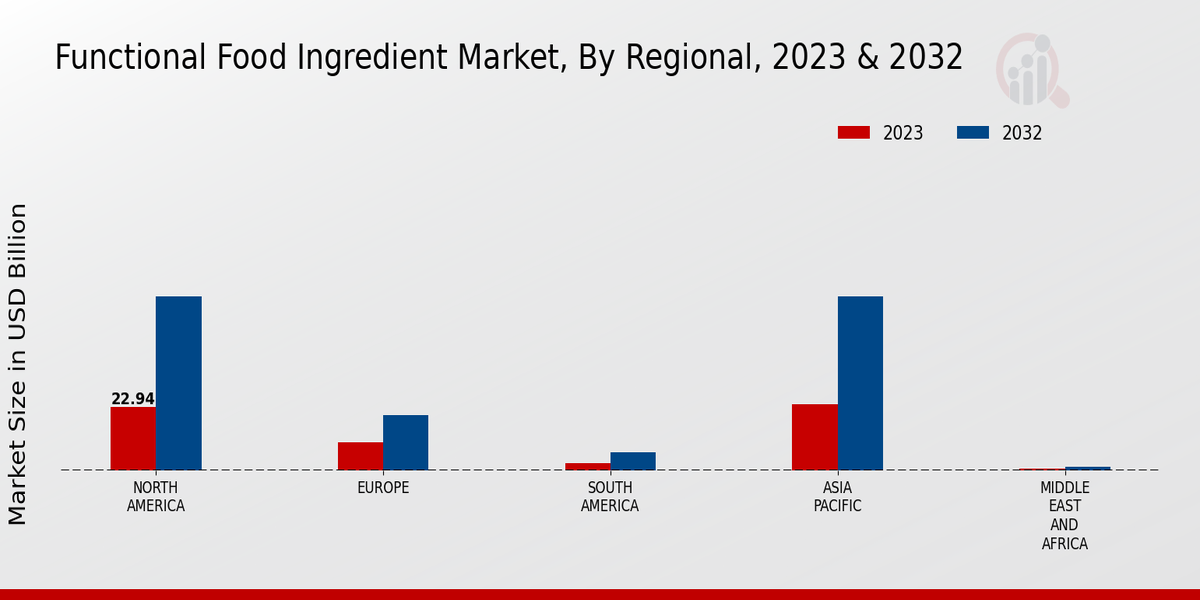 Functional Food Ingredient Market, By Regional, 2023 & 2032

2023 2032

Market Size in USD Billion

22.94

NORTH AMERICA

EUROPE

SOUTH AMERICA

ASIA PACIFIC

MIDDLE EAST AND AFRICA