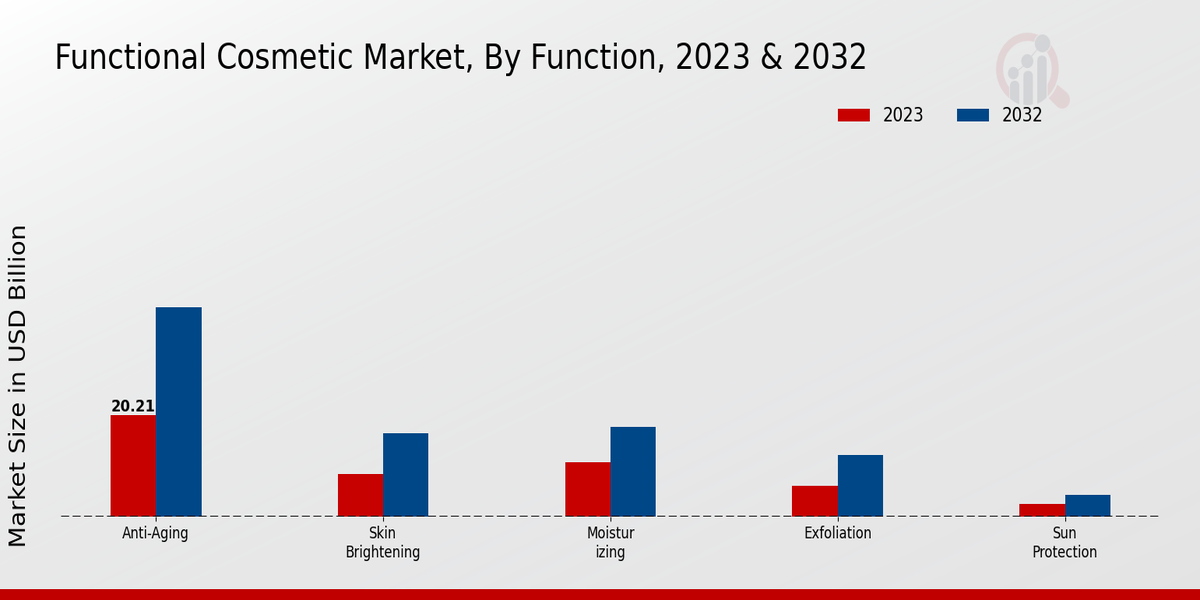 Functional Cosmetic Market, By Function, 2023 & 2032

2023 2032

Market Size in USD Billion

20.21

Anti-Aging

Skin Brightening

Moistur izing

Exfoliation

Sun Protection