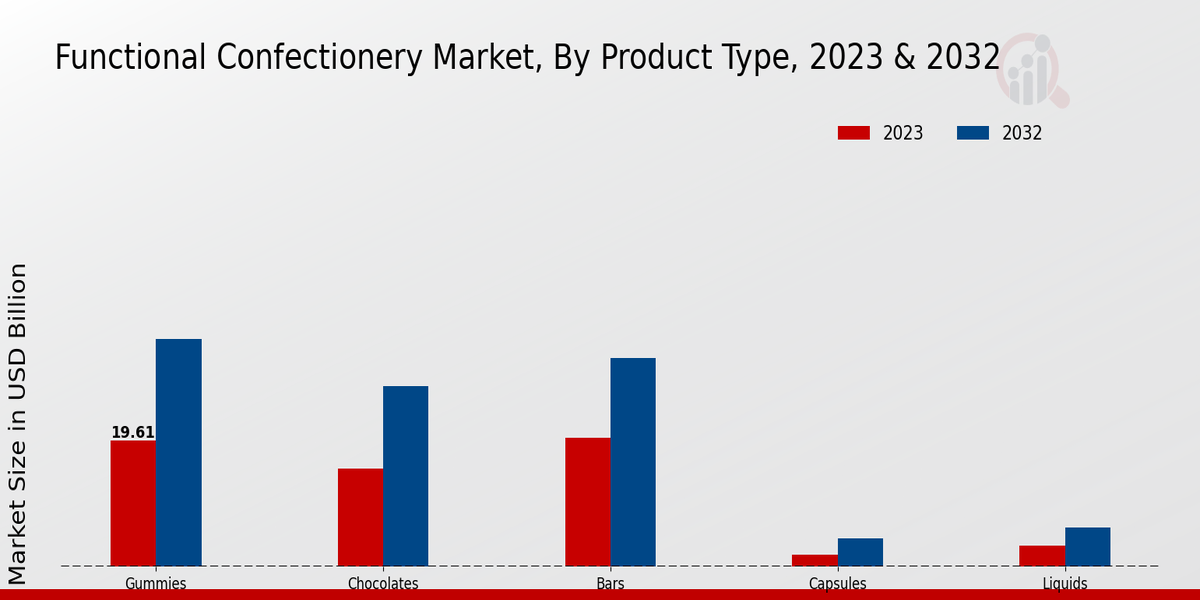 Functional Confectionery Market, By Product Type, 2023 & 2032

2023
2032

Market Size in USD Billion

19.61

Gummies
Chocolates
Bars
Capsules
Liquids