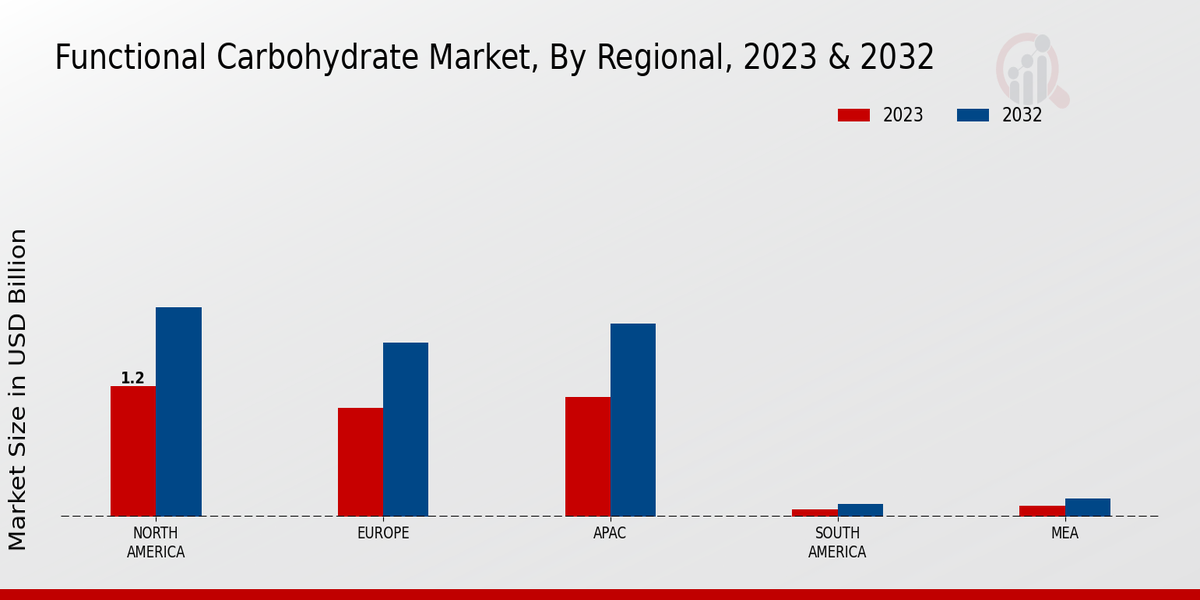 Functional Carbohydrate Market, By Regional, 2023 & 2032

2023
2032

Market Size in USD Billion

1.2

NORTH AMERICA
EUROPE
APAC
SOUTH AMERICA
MEA