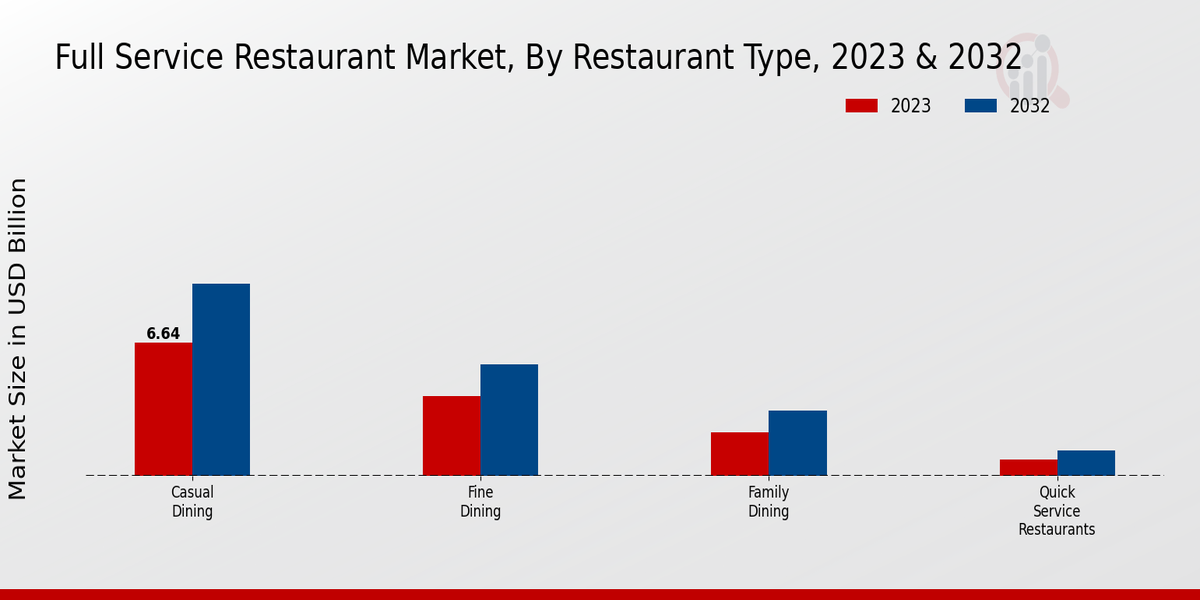 Full Service Restaurant Market, By Restaurant Type, 2023 & 2032

2023
2032

Market Size in USD Billion

6.64

Casual Dining

Fine Dining

Family Dining

Quick Service Restaurants