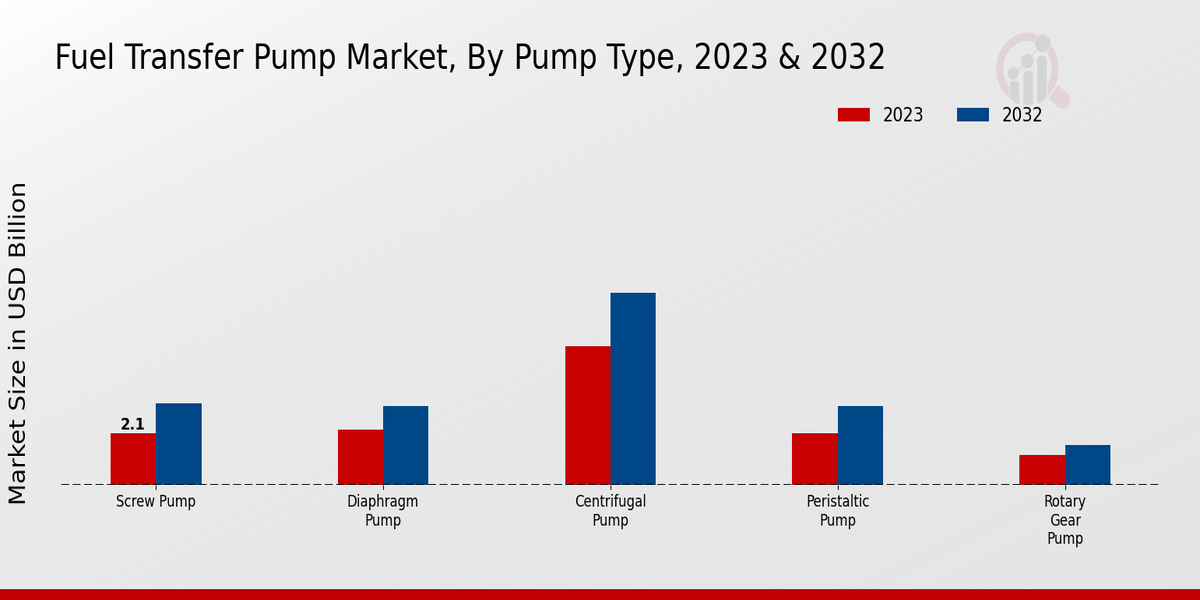 Fuel Transfer Pump Market, By Pump Type, 2023 & 2032

2023
2032

Market Size in USD Billion

2.1

Screw Pump
Diaphragm Pump
Centrifugal Pump
Peristaltic Pump
Rotary Gear Pump