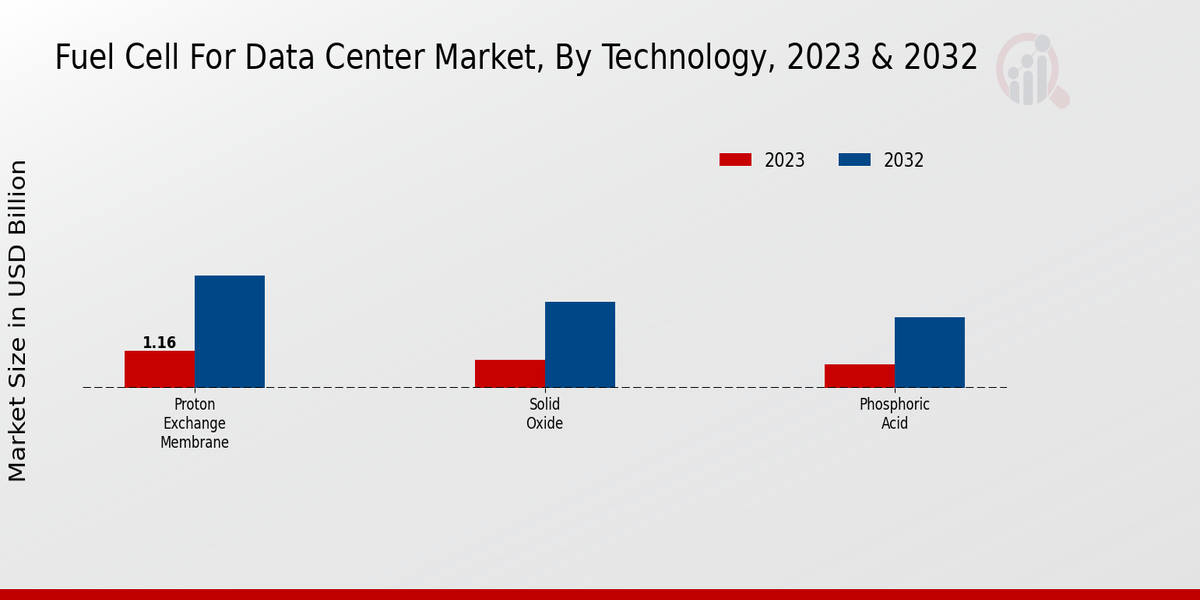 Fuel Cell For Data Center Market, By Technology, 2023 & 2032

2023
2032

Market Size in USD Billion

1.16

Proton Exchange Membrane

Solid Oxide

Phosphoric Acid