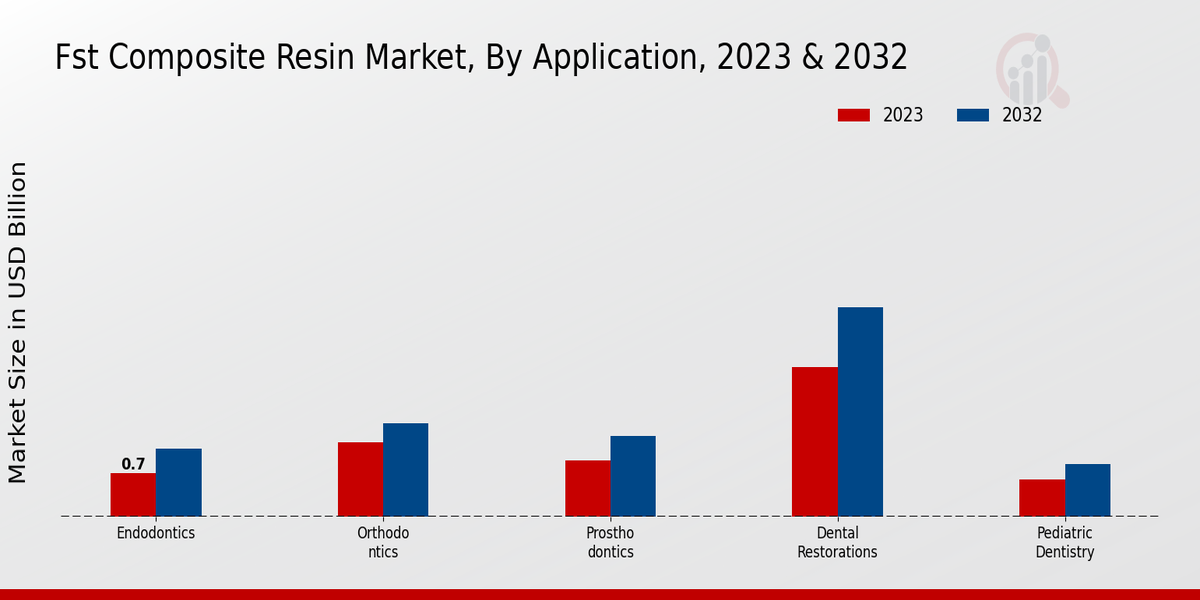 Fst Composite Resin Market, By Application, 2023 & 2032

2023
2032

Market Size in USD Billion

0.7

Endodontics
Orthodo ntics
Prostho dontics
Dental Restorations
Pediatric Dentistry