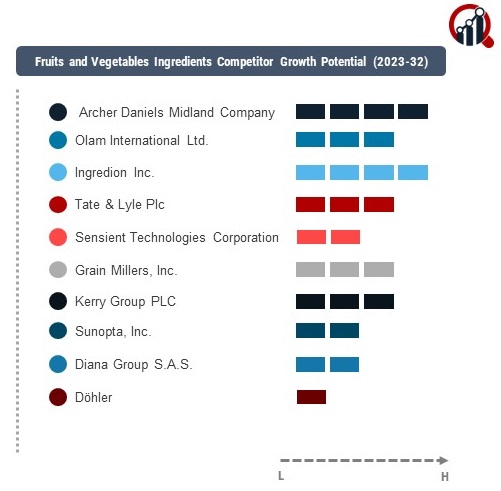 Fruits and Vegetables Ingredients Competitor Growth Potential (2023-32)

Archer Daniels Midland Company

Olam International Ltd.

Ingredion Inc.

Tate & Lyle Plc

Sensient Technologies Corporation

Grain Millers, Inc.

Kerry Group PLC

Sunopta, Inc.

Diana Group S.A.S.

Döhler

L

H